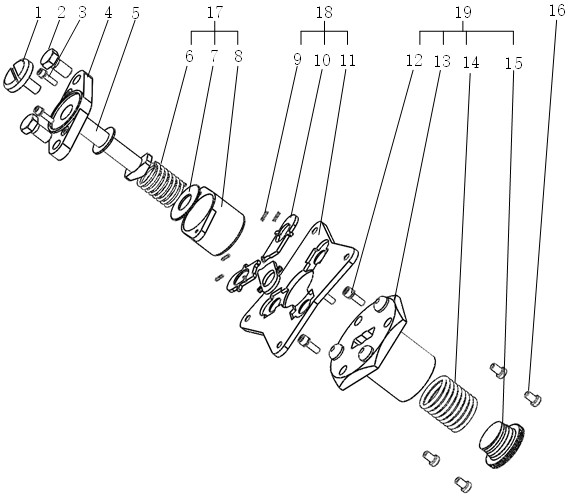 1 2 3 4 5 17 6 7 8 18 9 10 11 19 12 13 14 15 16