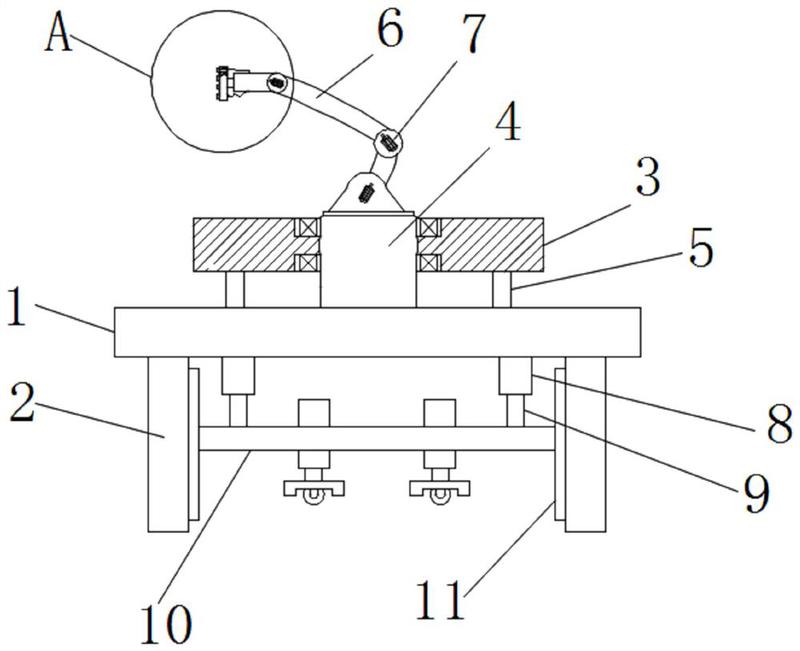 A
6
7
4
3
5
1
2
8
9
10
11