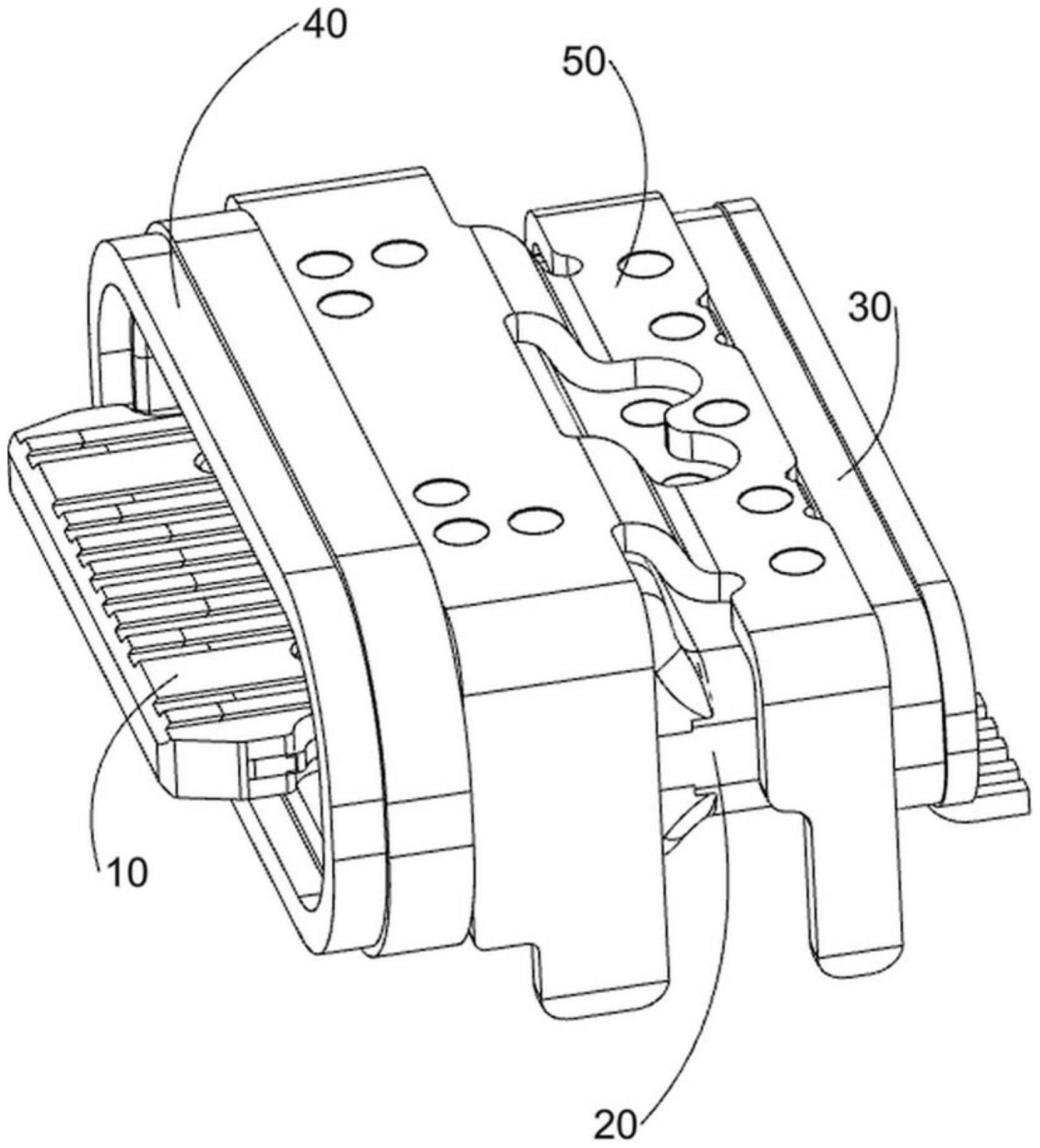 40
50
30
10
20