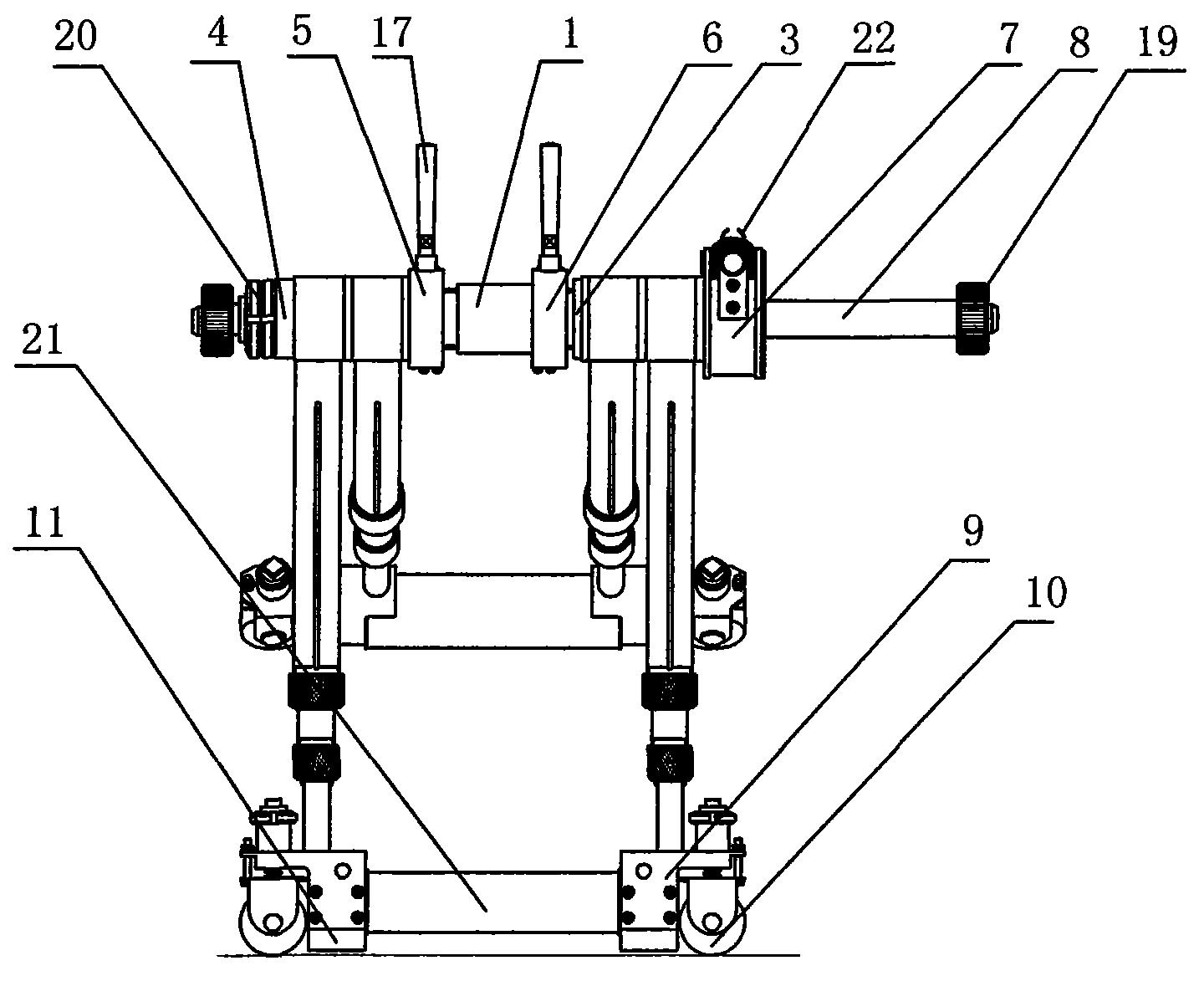 20
4
5
17
1
6
3
22
7
8
19
21
11
9
10