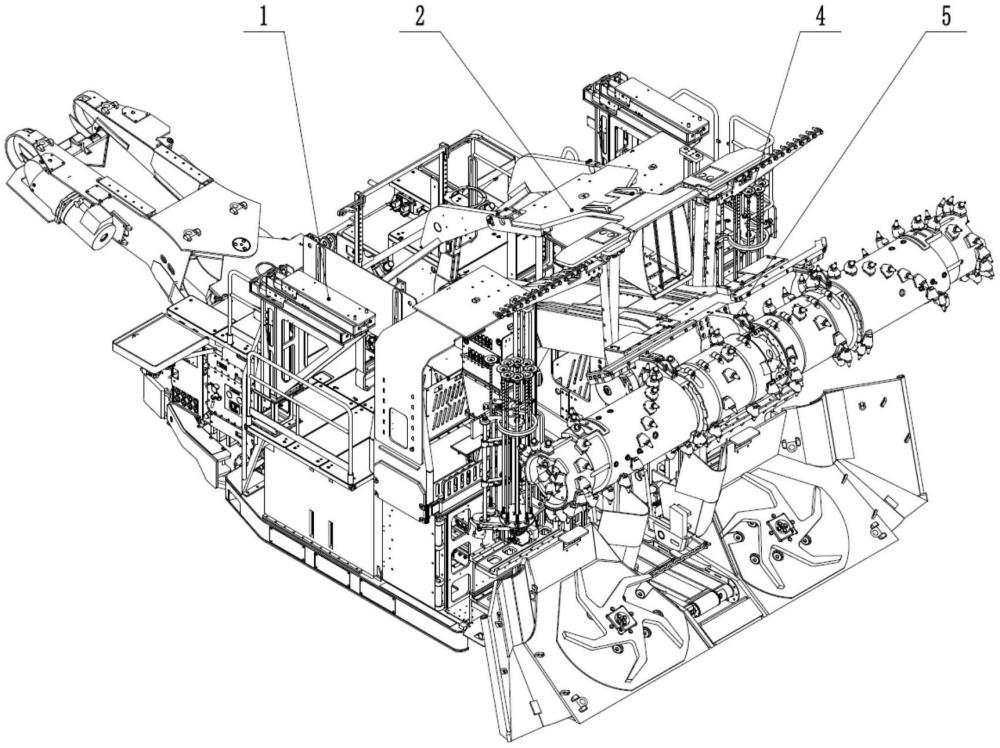 1
2
4
5