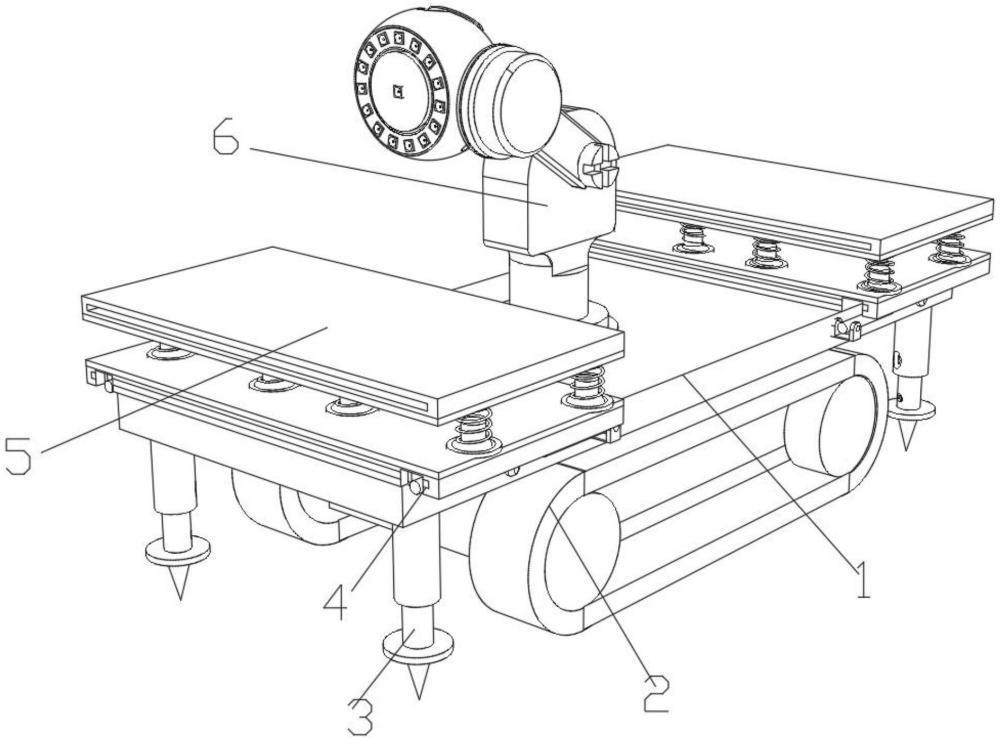 6
5
4
3
2
1