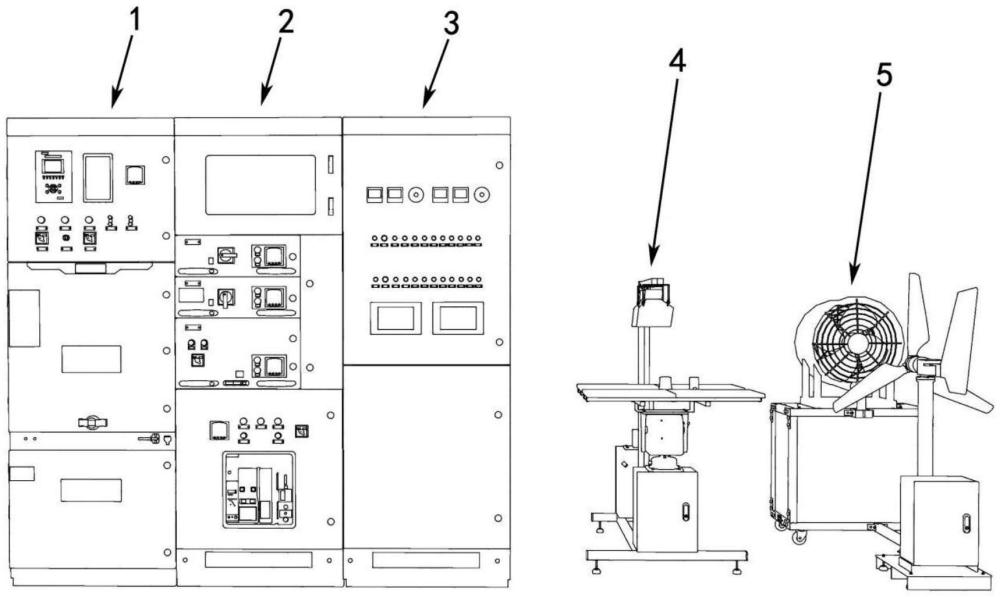 1
2
3
4
5