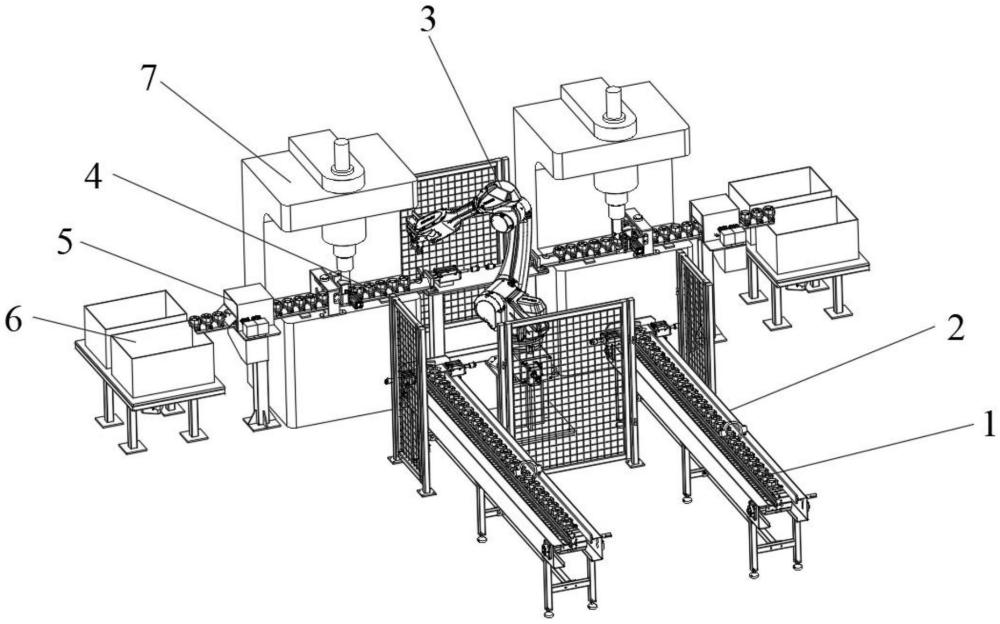 3
7
4
5
6
2
1