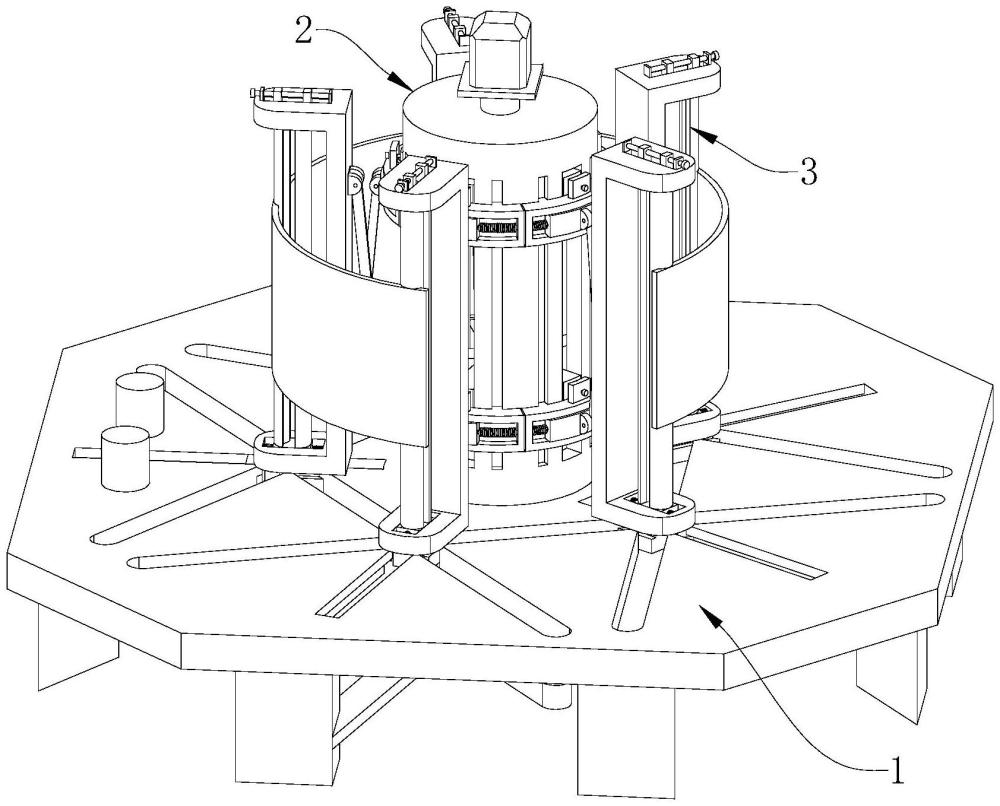 2
3
1