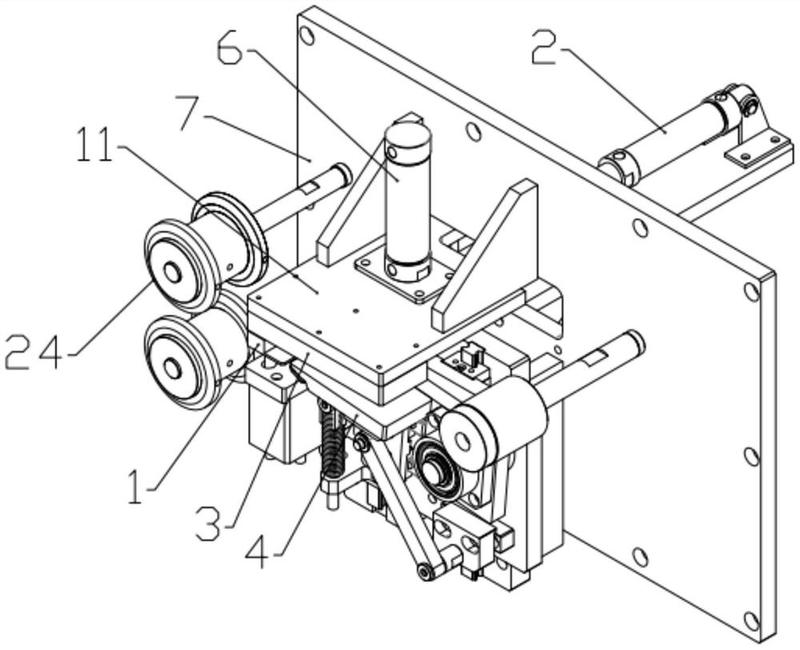 6
2
7
11
24
1
3
4