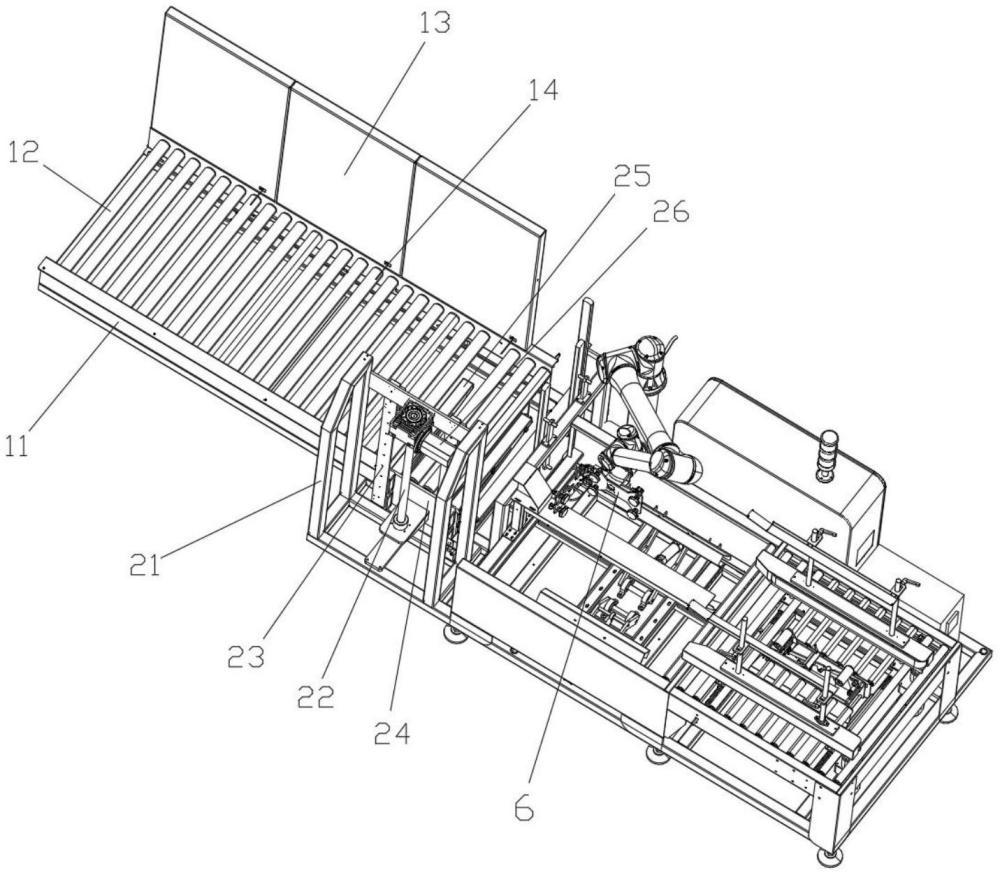 13
14
12
25
26
11
21
23
22
24
6