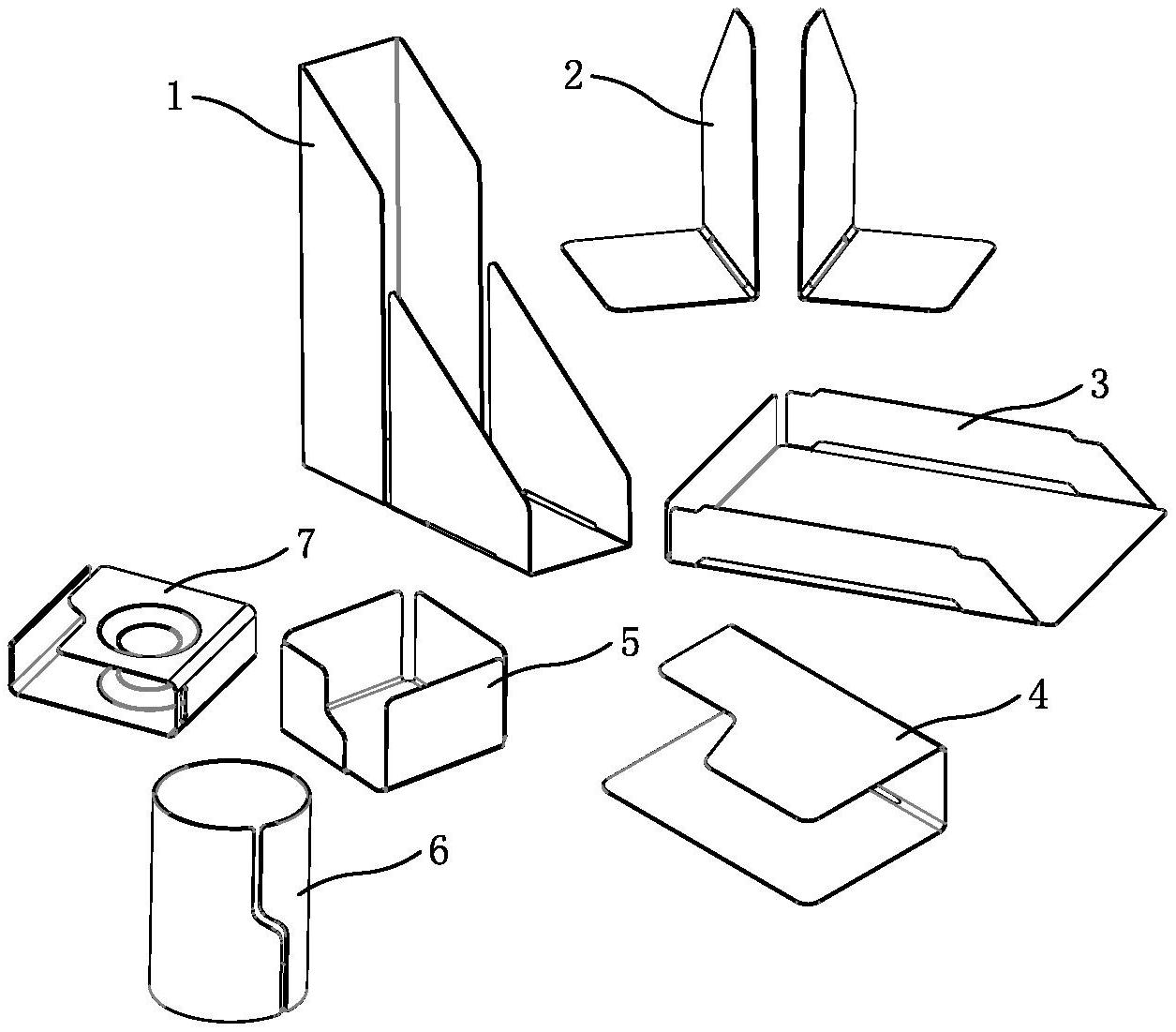 1
2
3
7
5
4
6