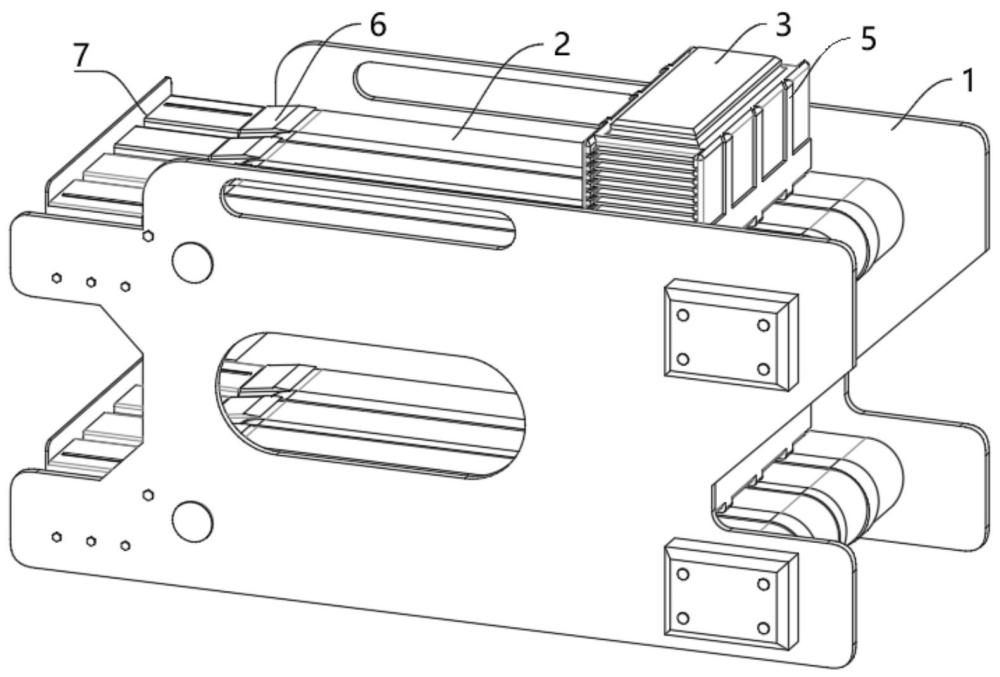 7
6
2
3
5
1