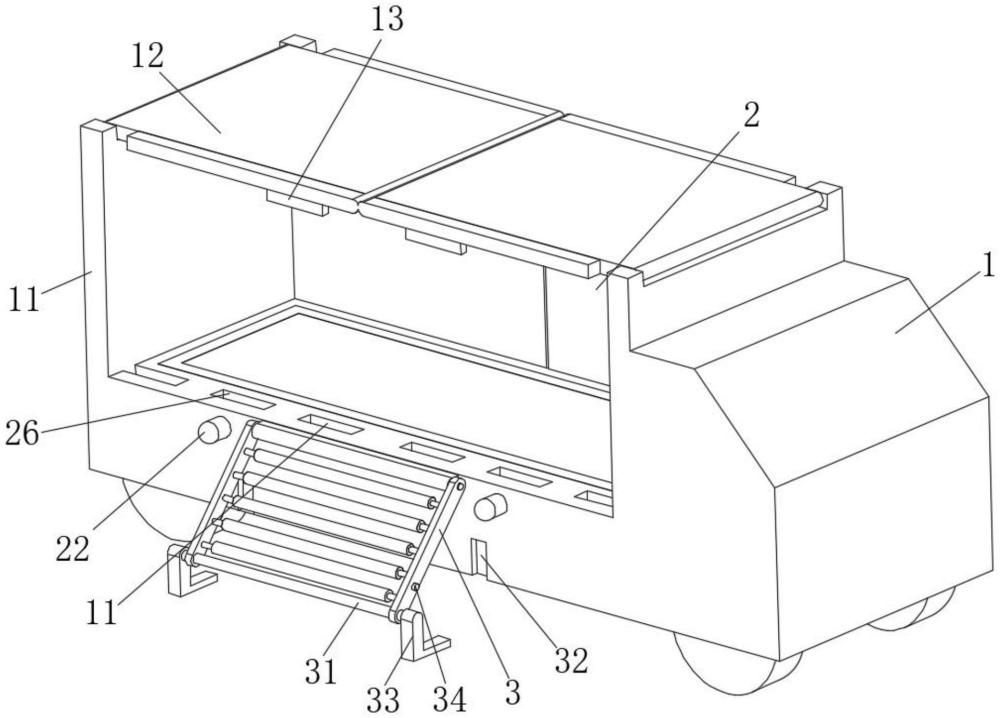 13
12
2
1
11
26
22
11
31
33
34
3
32