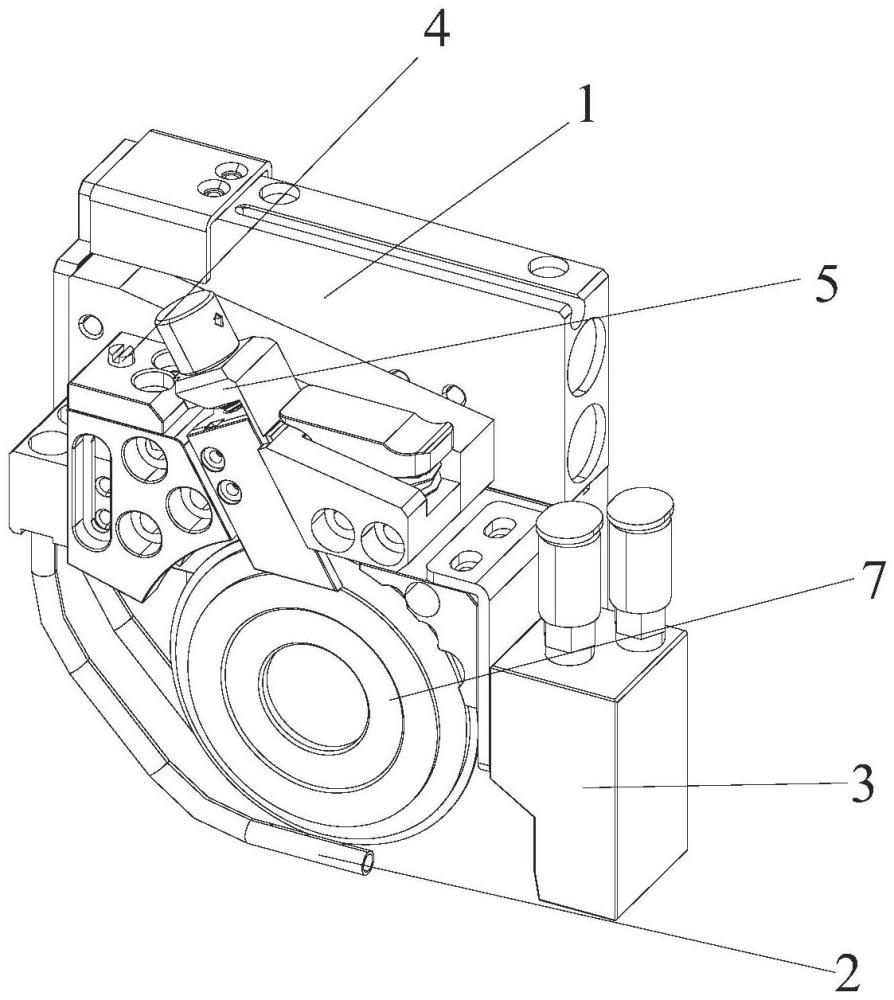 4
1
5
7
3
2