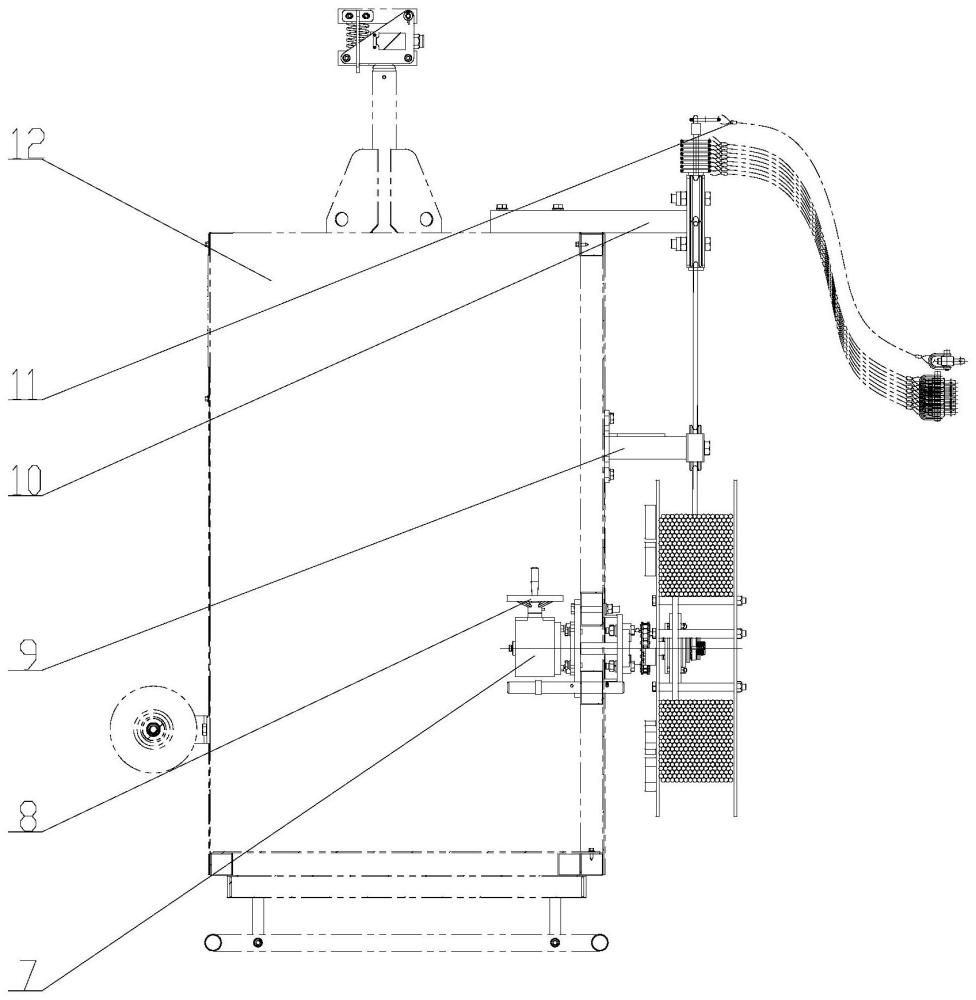 12

11

10

9

8

7