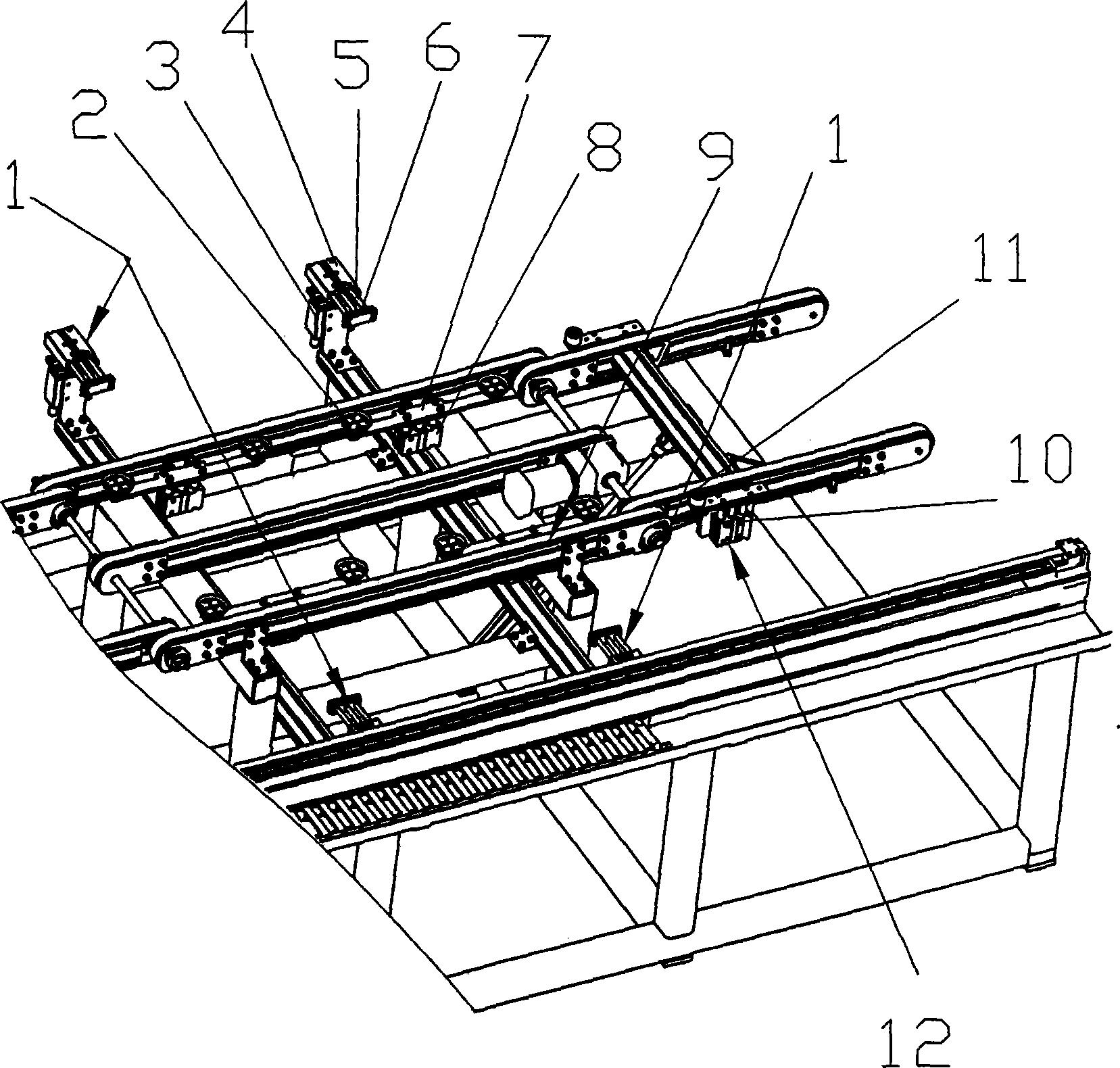 1
2
3
4
5
6
7
8
9
1
11
10
12