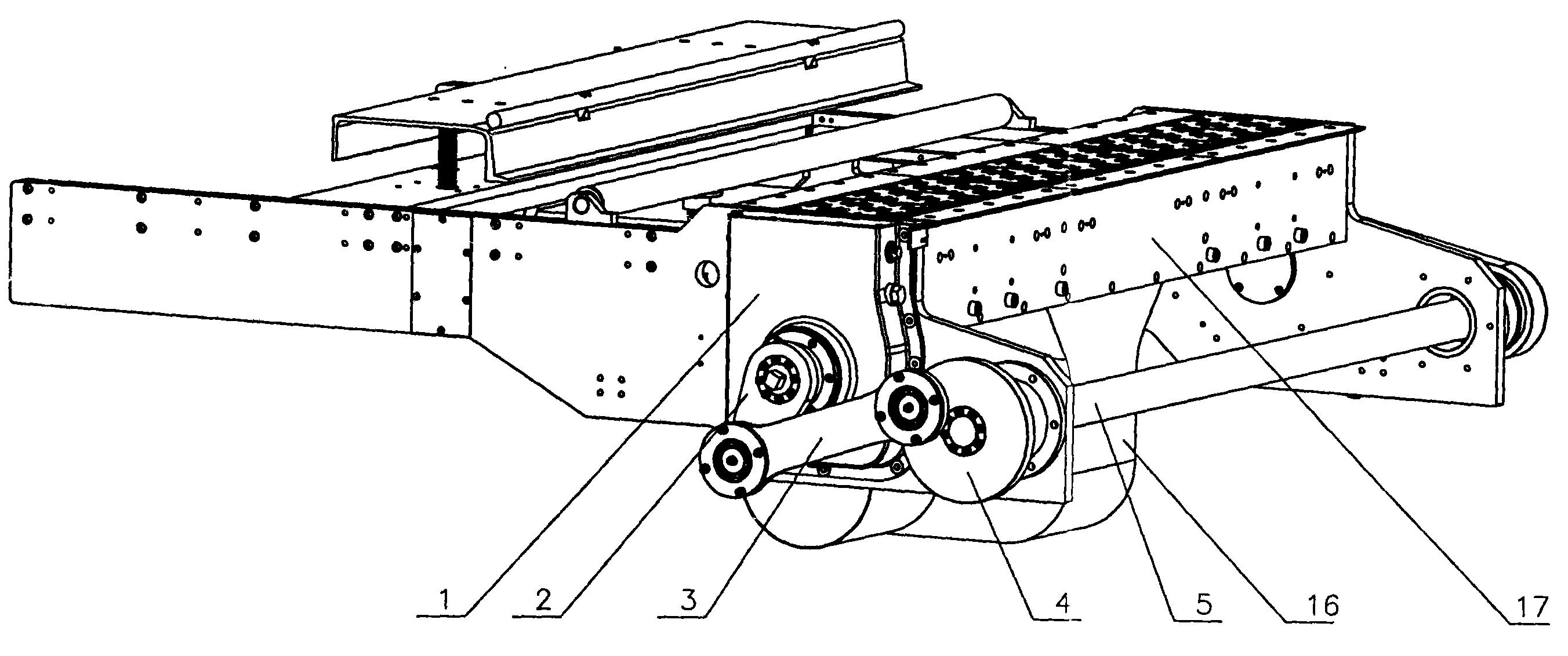 1 2 3 4 5 16 17