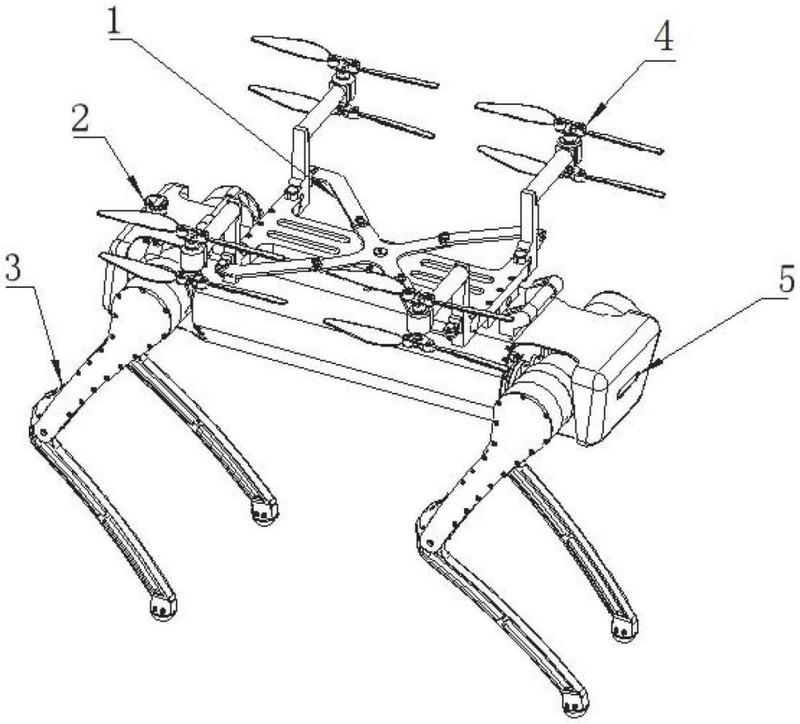 1
4
2
3
5