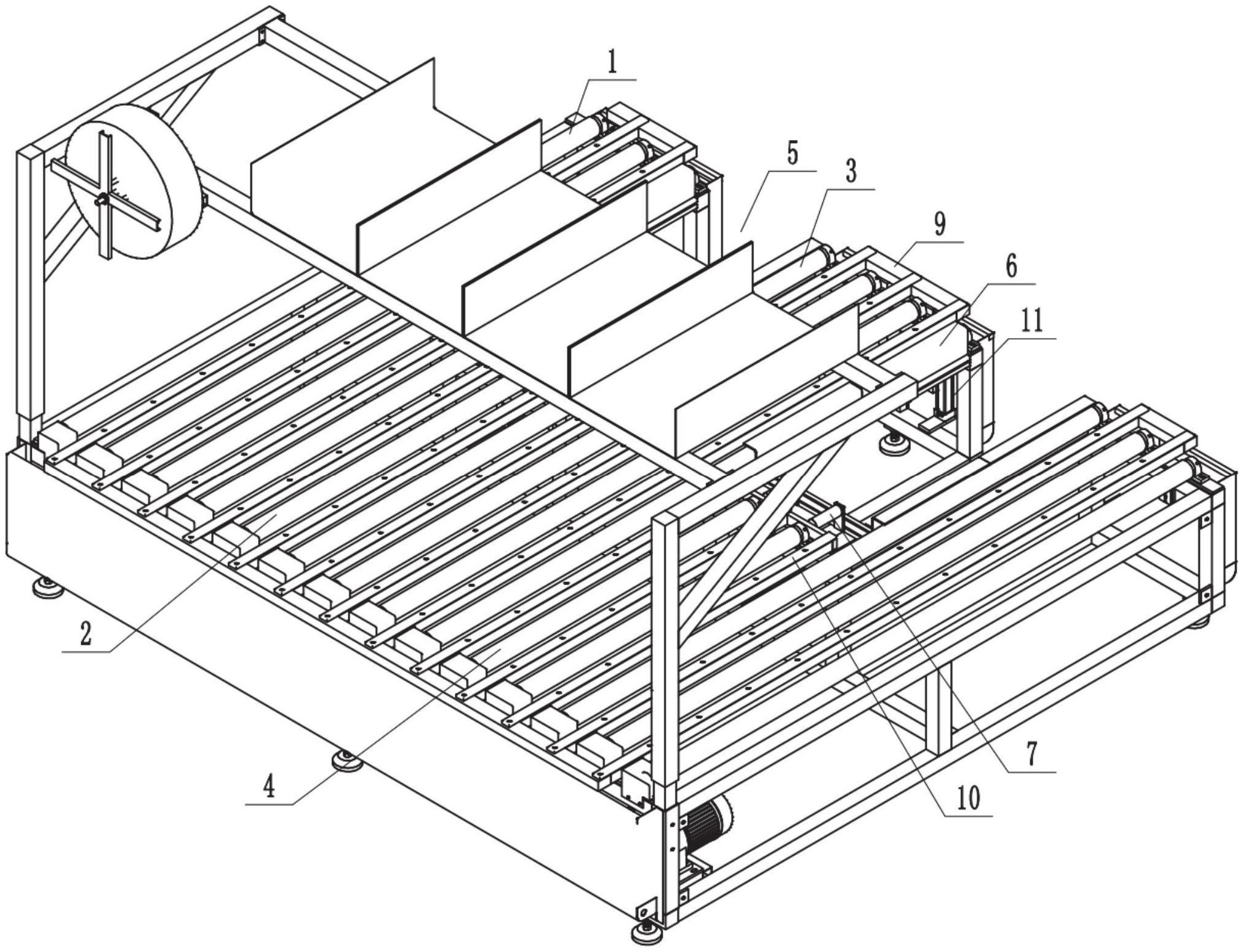 1
5
3
9
6
11
2
4
7
10