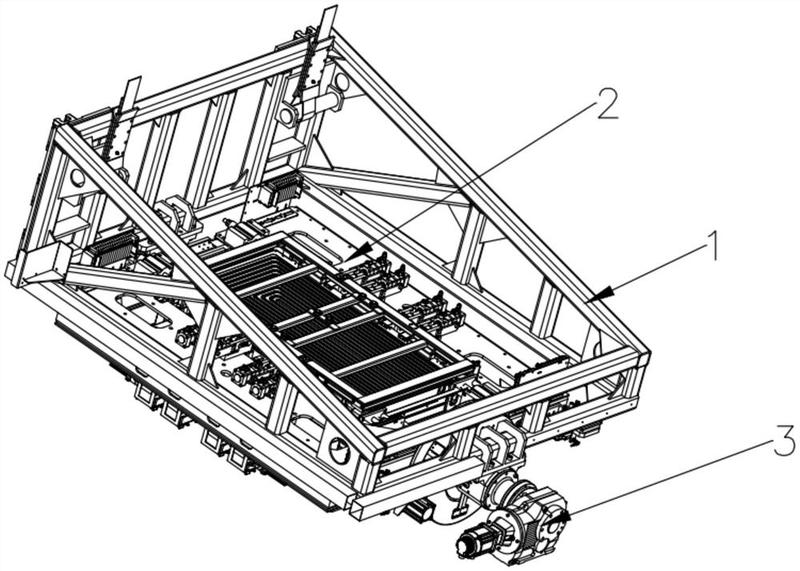 2
1
3