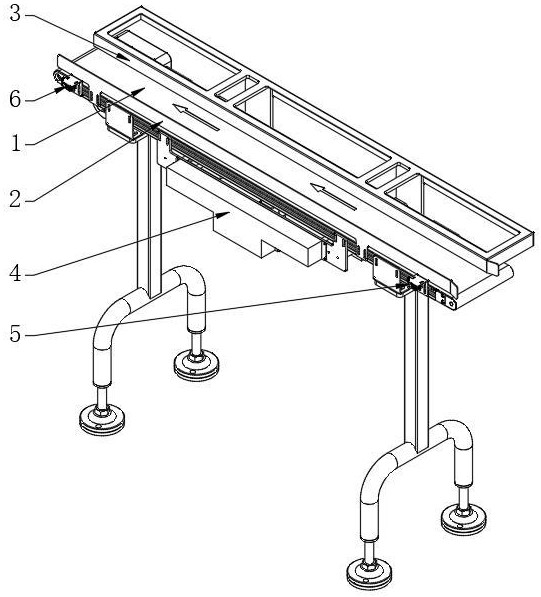 3
6
1
2
4
5