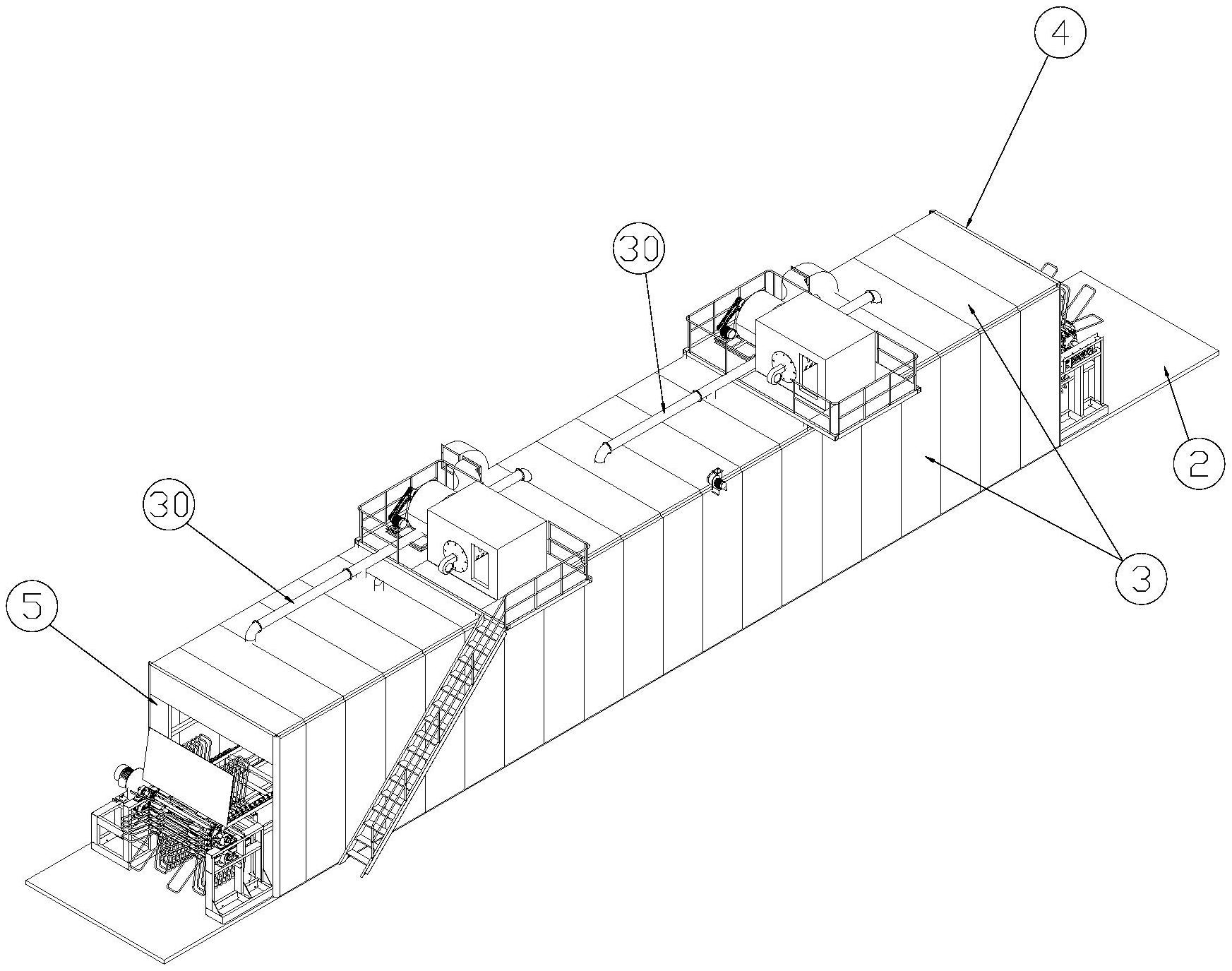 4

30

2

30

3

5