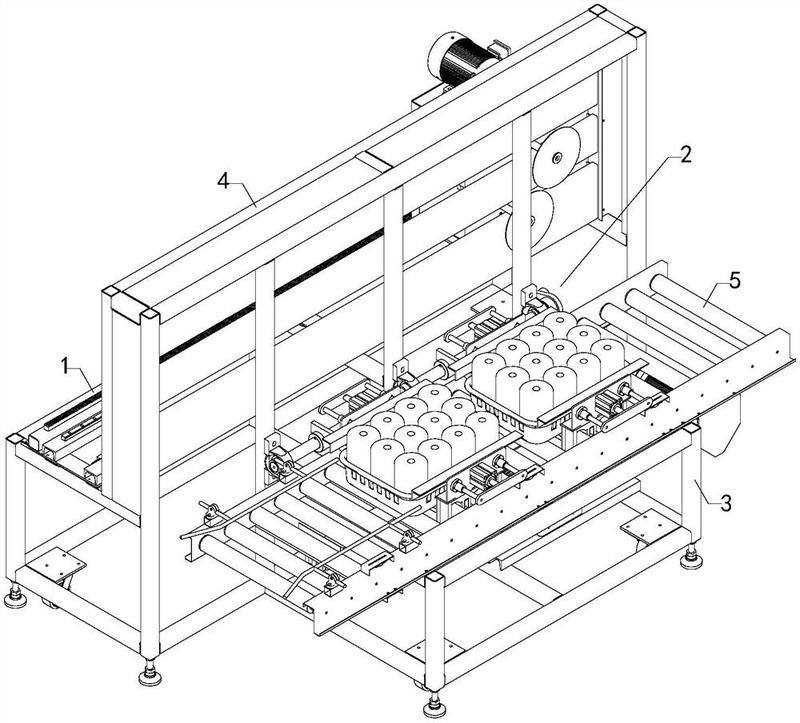 4
2
5
1
3