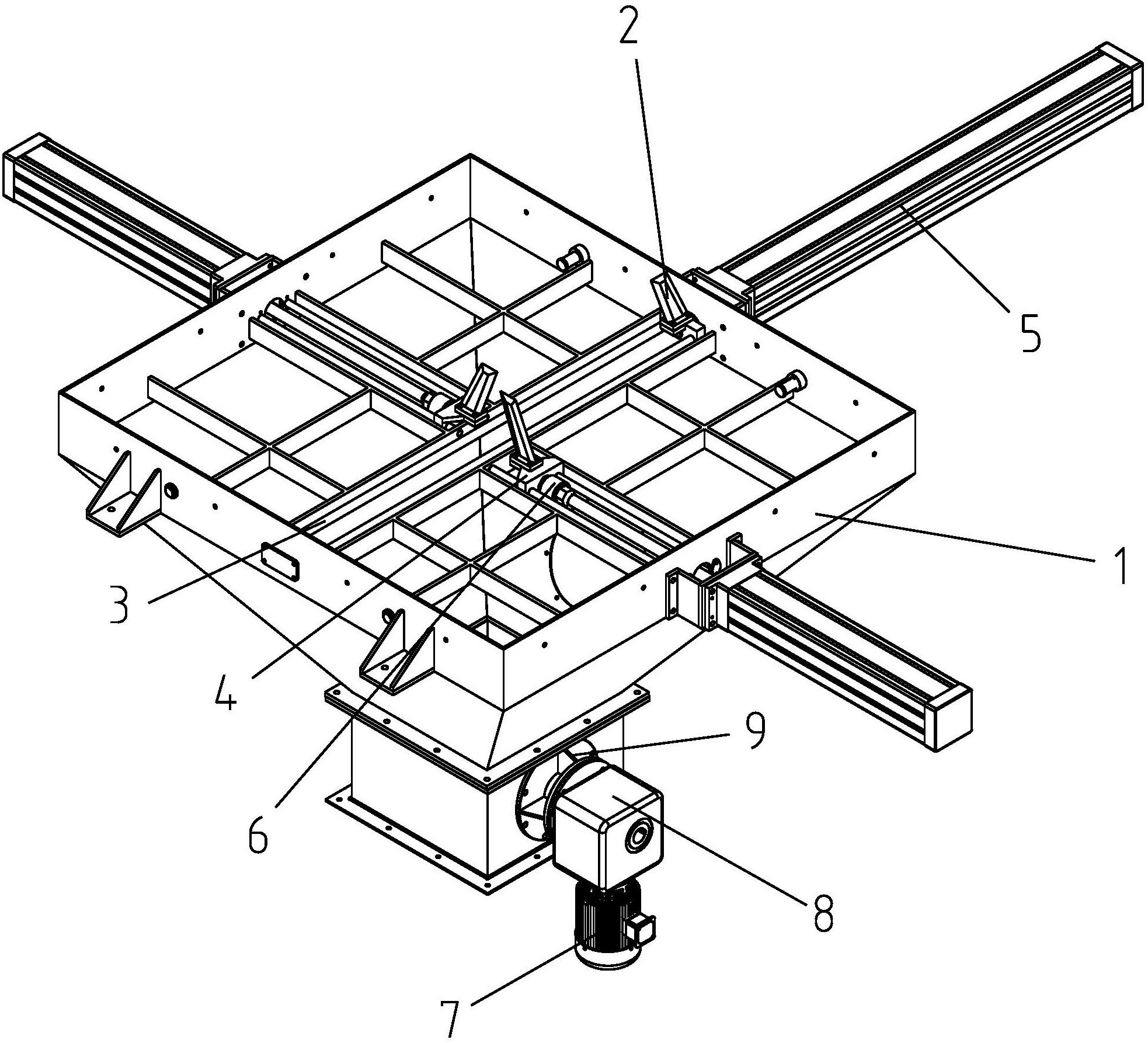 2
5
1
3
4
9
6
8
7