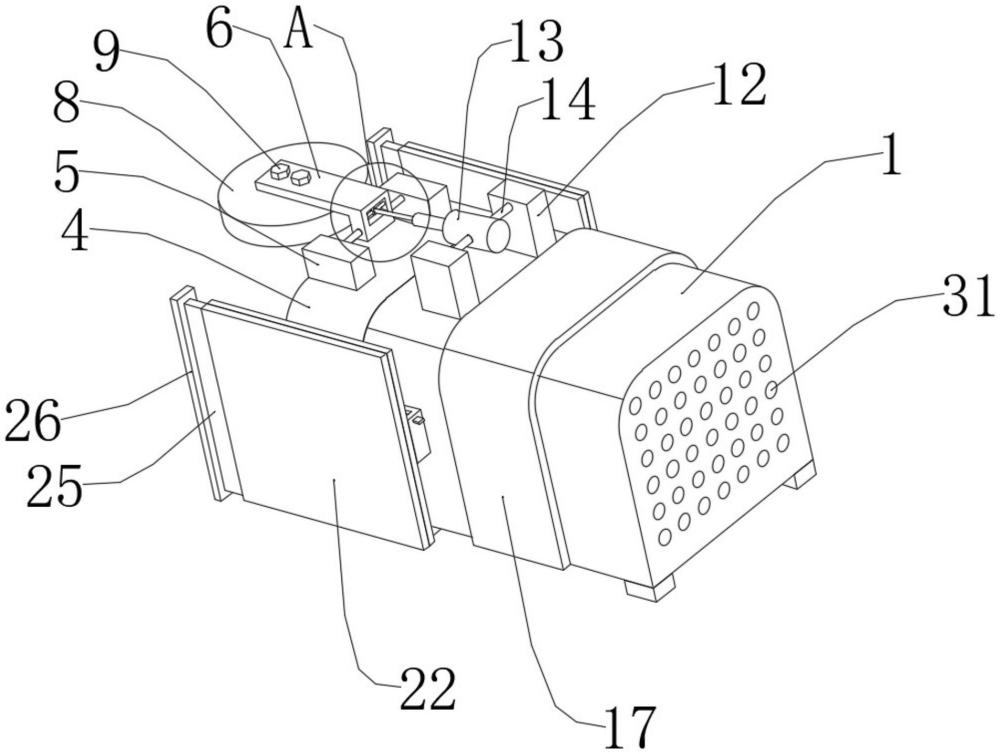 9
6
A
13
14
12
8
5
4
1
31
26
25
22
17