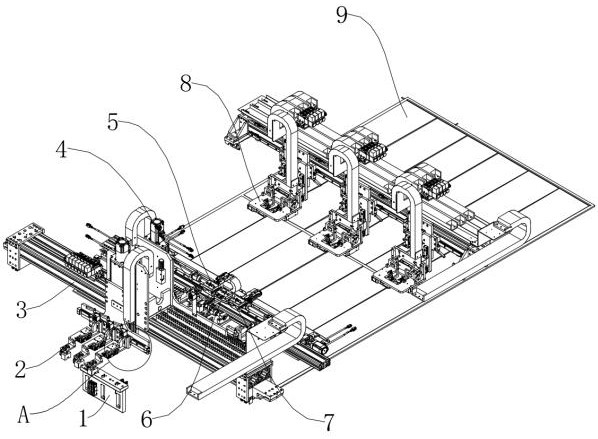 9
8
5
4
3
2
A
1
6
7