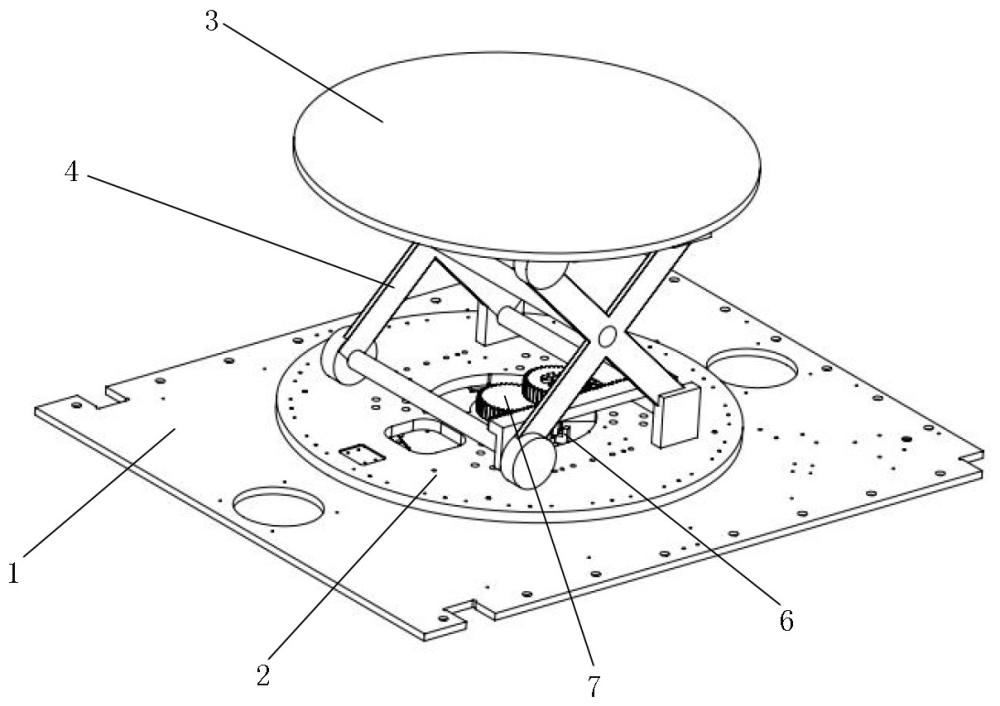 3
4
1
2
7
6