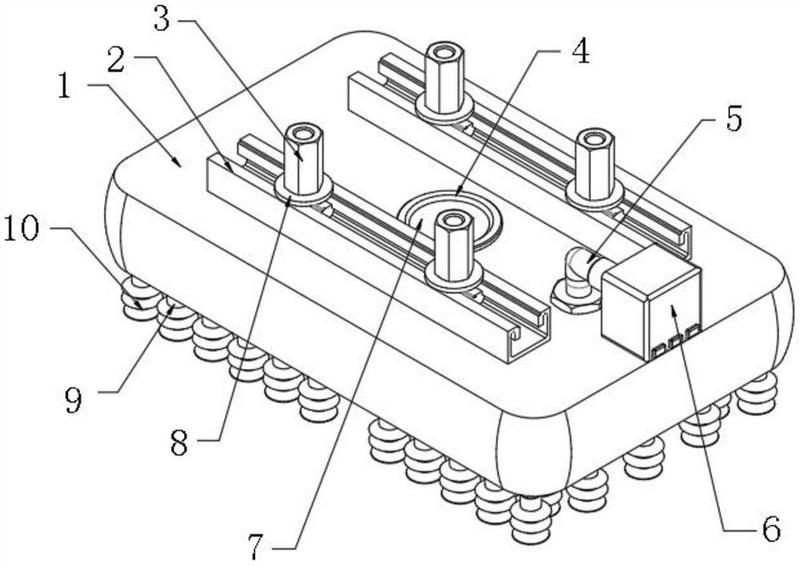 3
2
1
4
5
10
9
8
7
6