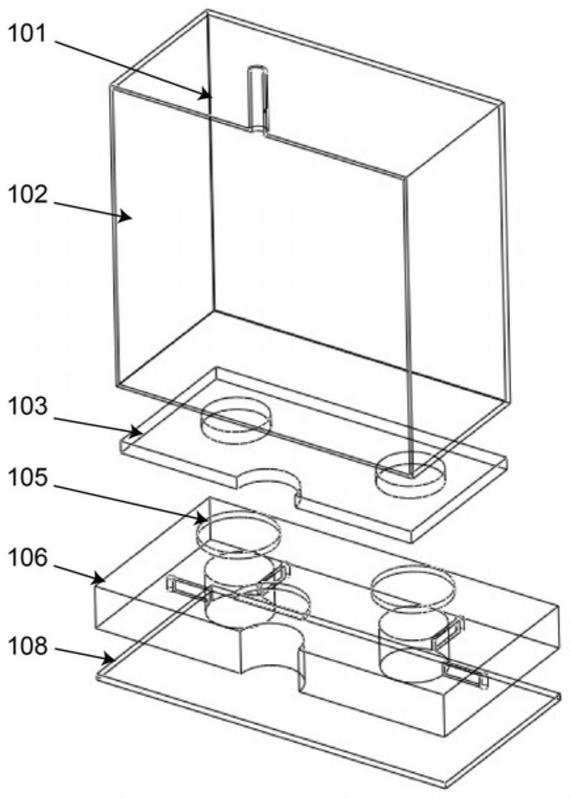 101
102
103
105
106
108