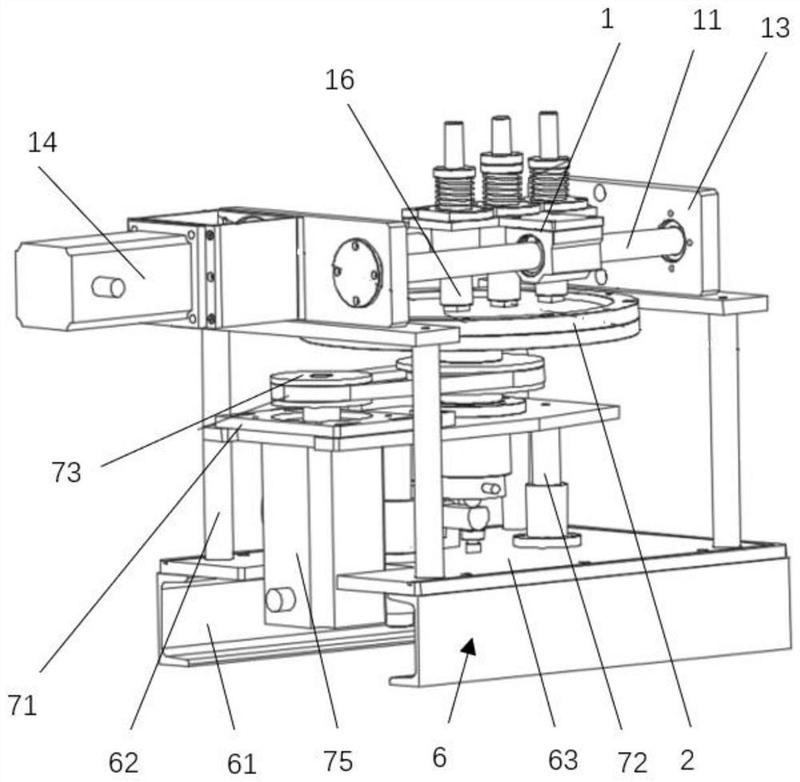 1
11
13
16
14
73
71
62
61
75
6
63
72
2