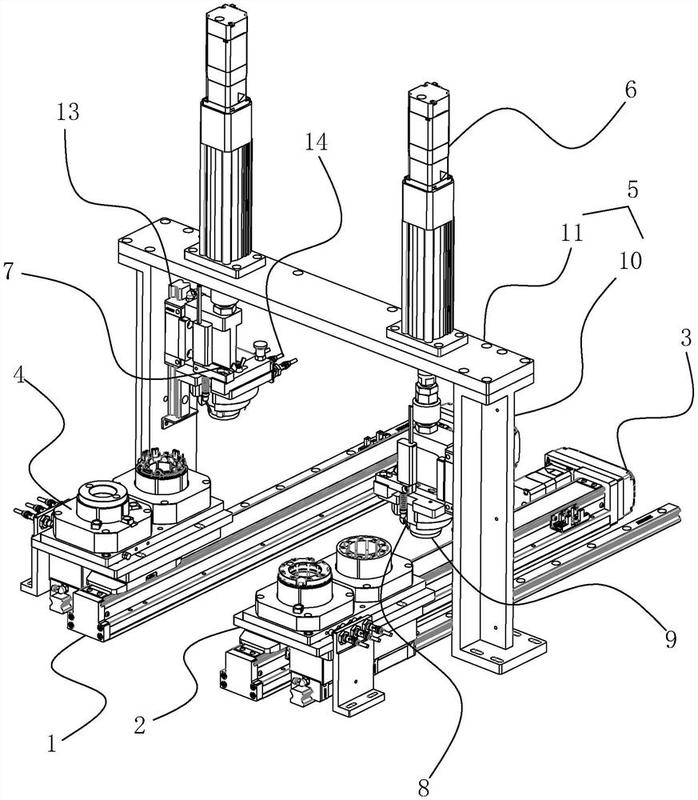 13
14
6
5
11
10
7
3
4
9
1
2
8