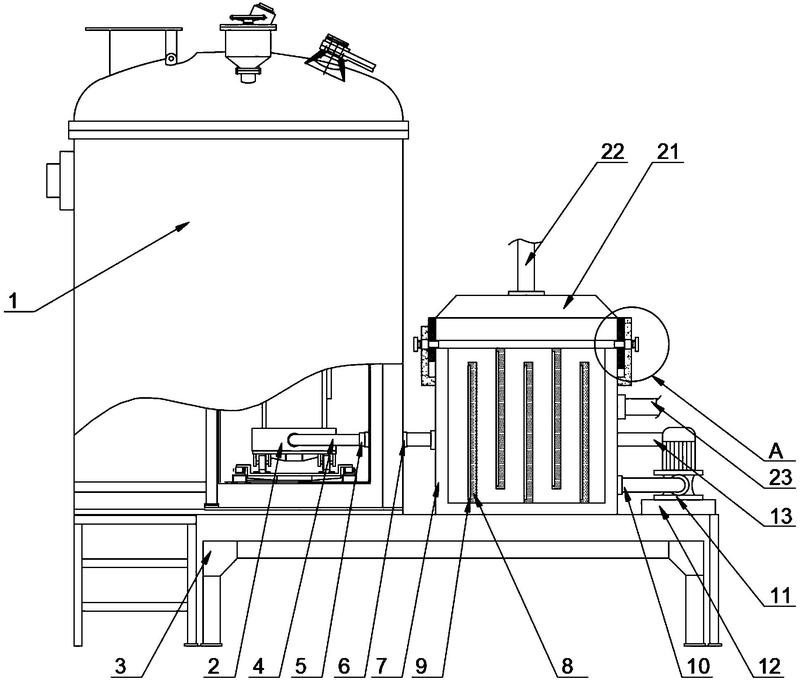 22
21
1
A
23
13
11
3
2
4
5
6
7
9
8
10
12