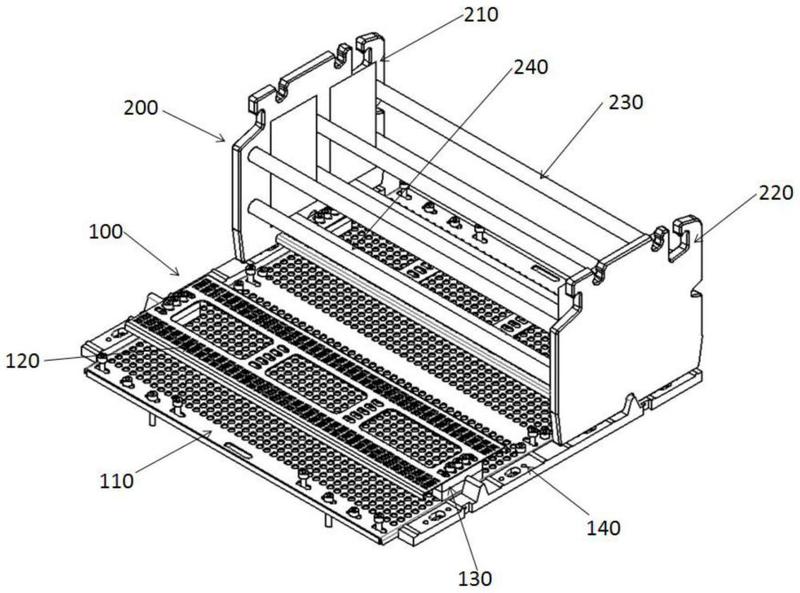 210
240
200
230
220
100
120
110
140
130