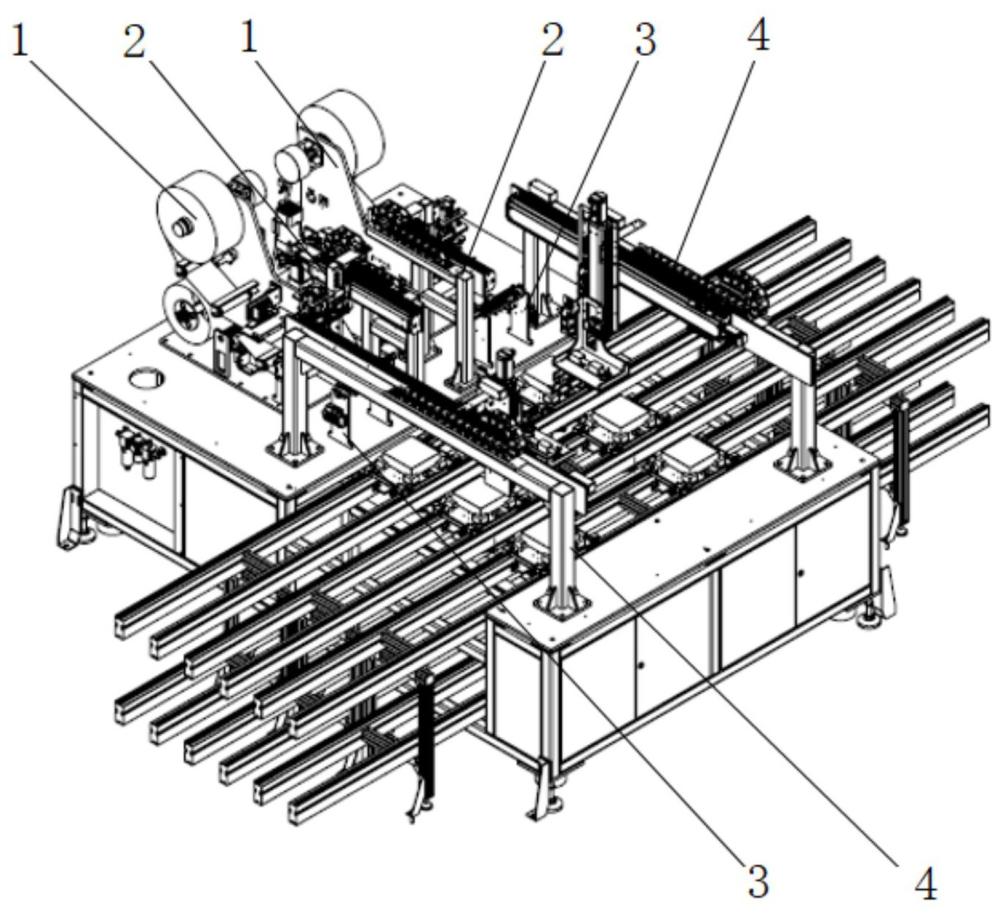 1 2 1 2 3 4

3 4