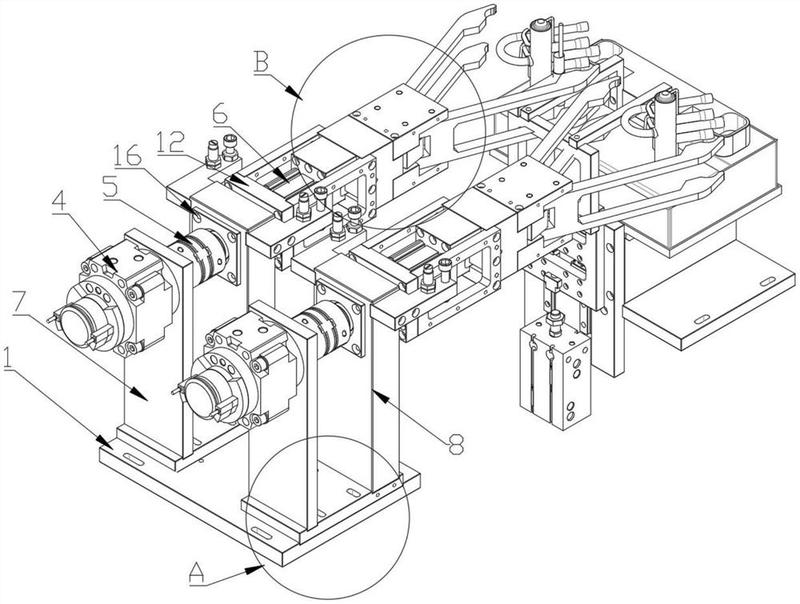 B
6
12
16
5
4
7
1
8
A