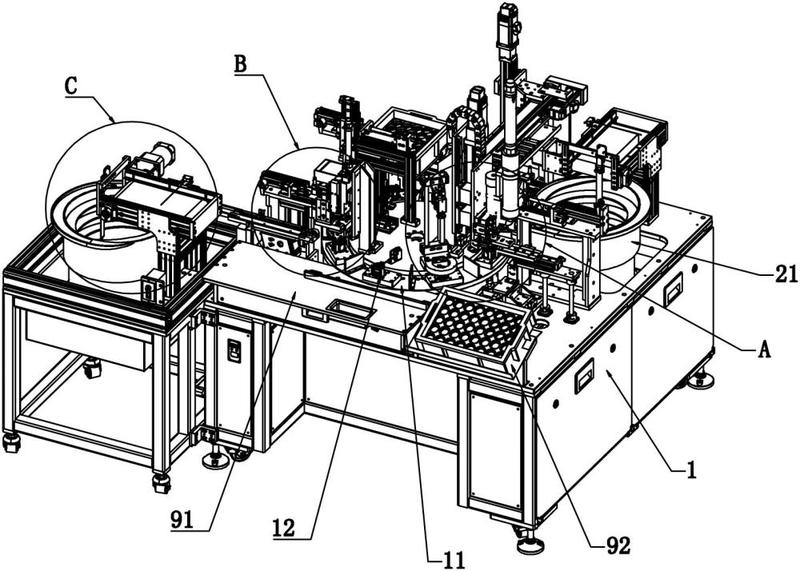 C
B
21
A
1
91
12
11
92