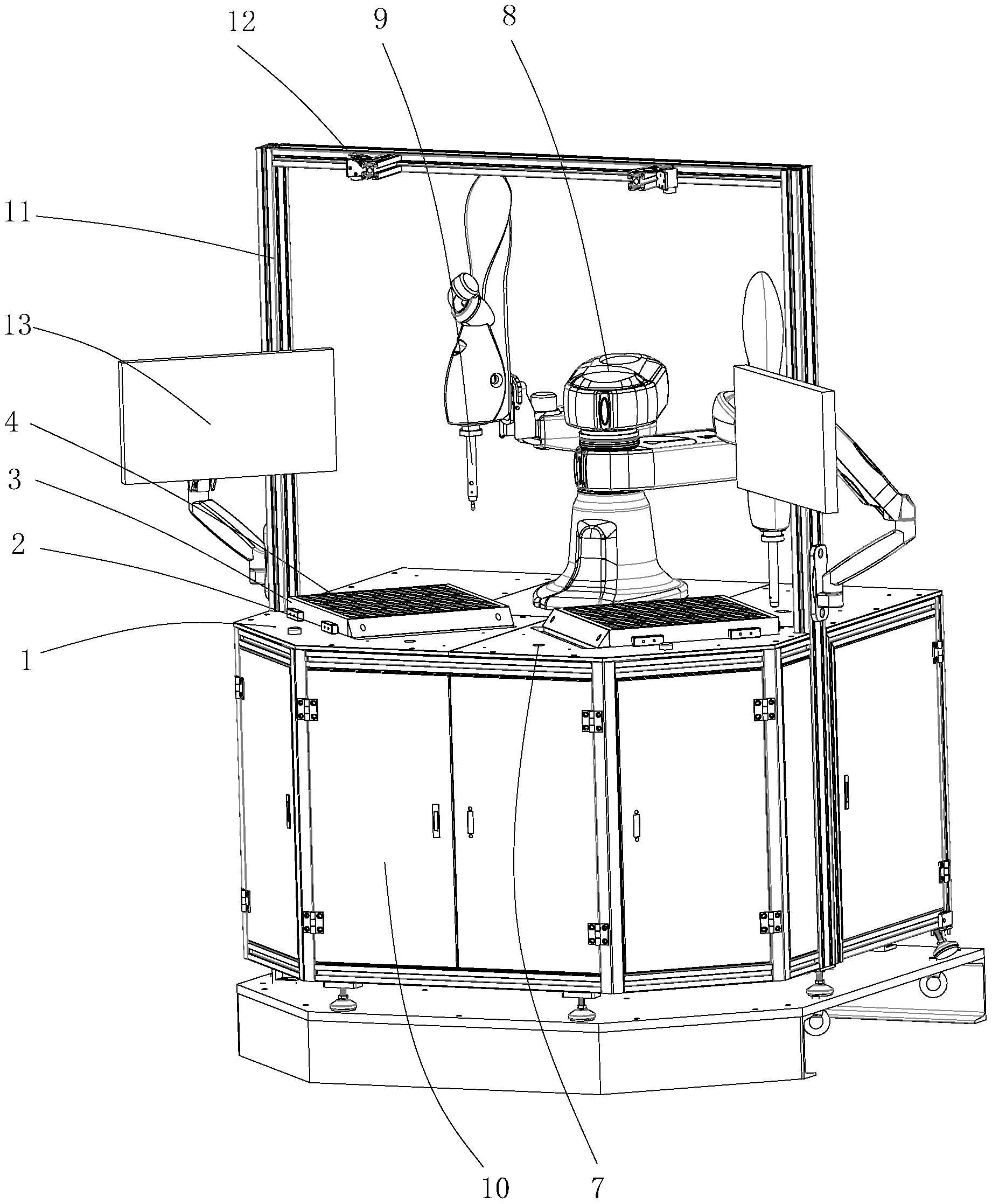 12
9
8
11
13
4
3
2
1
10
7