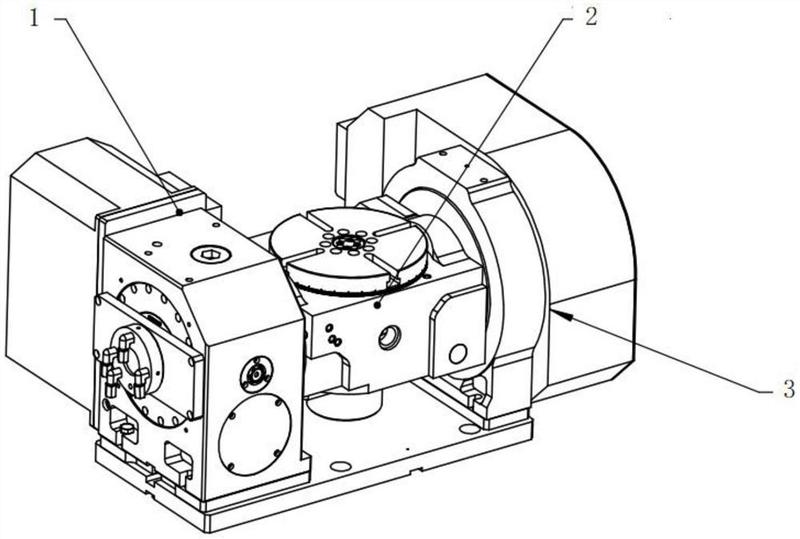 1
2
3