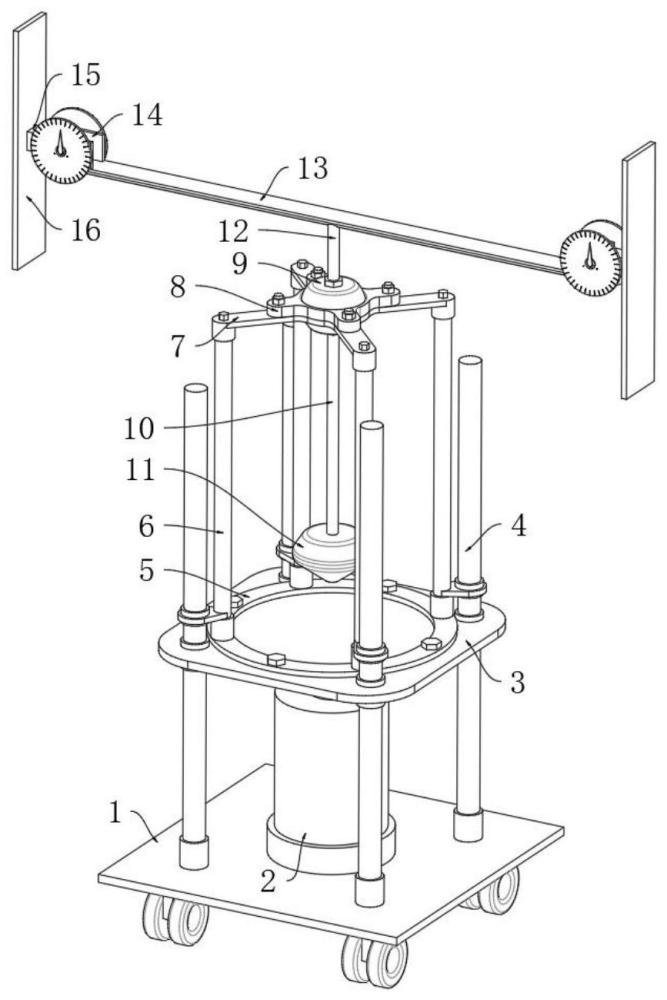 15
14
13
16
12
9
8
7
10
11
6
4
5
3
1
2