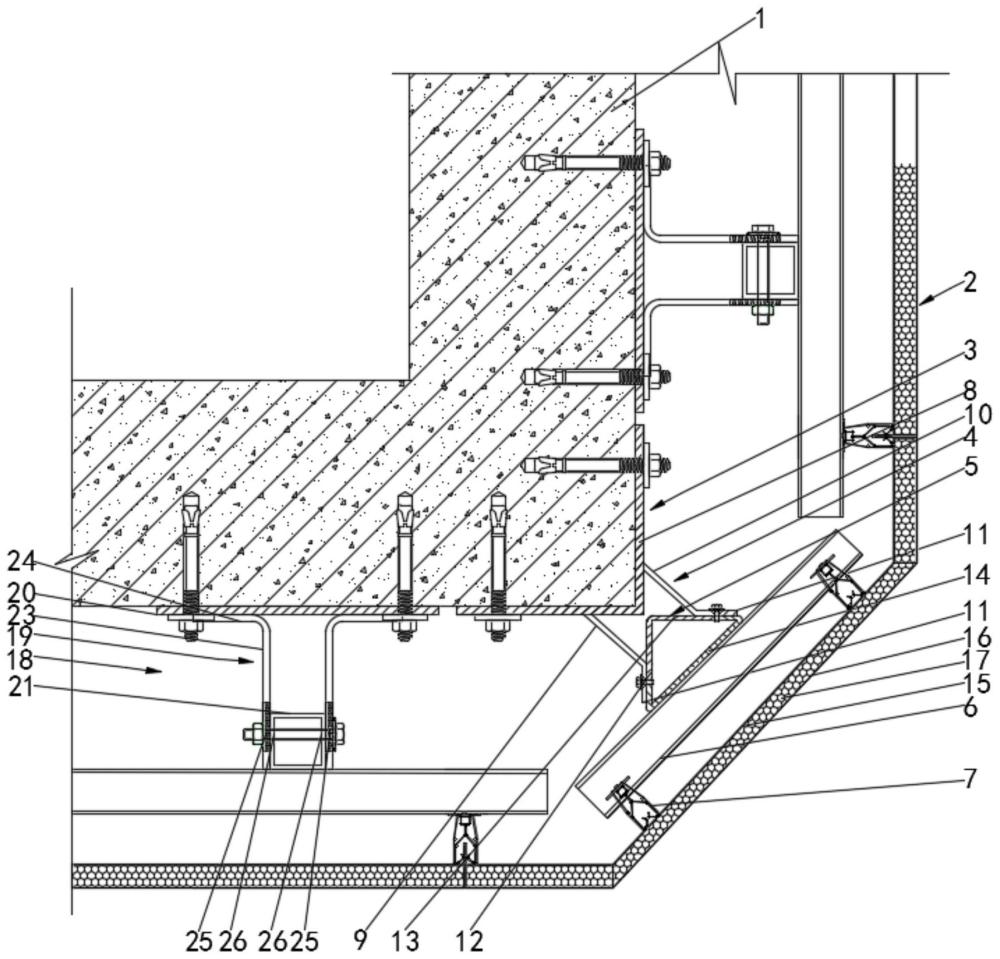 1
2
3
8
10
4
5
11
14
11
16
17
15
6
7
24
20
23
19
18
21
25 26 26 25 9 13 12