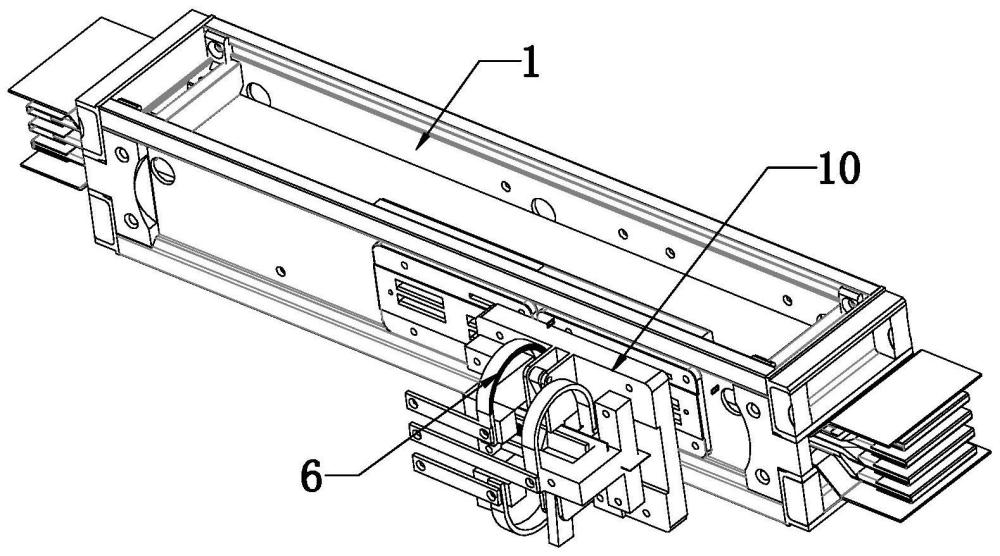 1
10
6