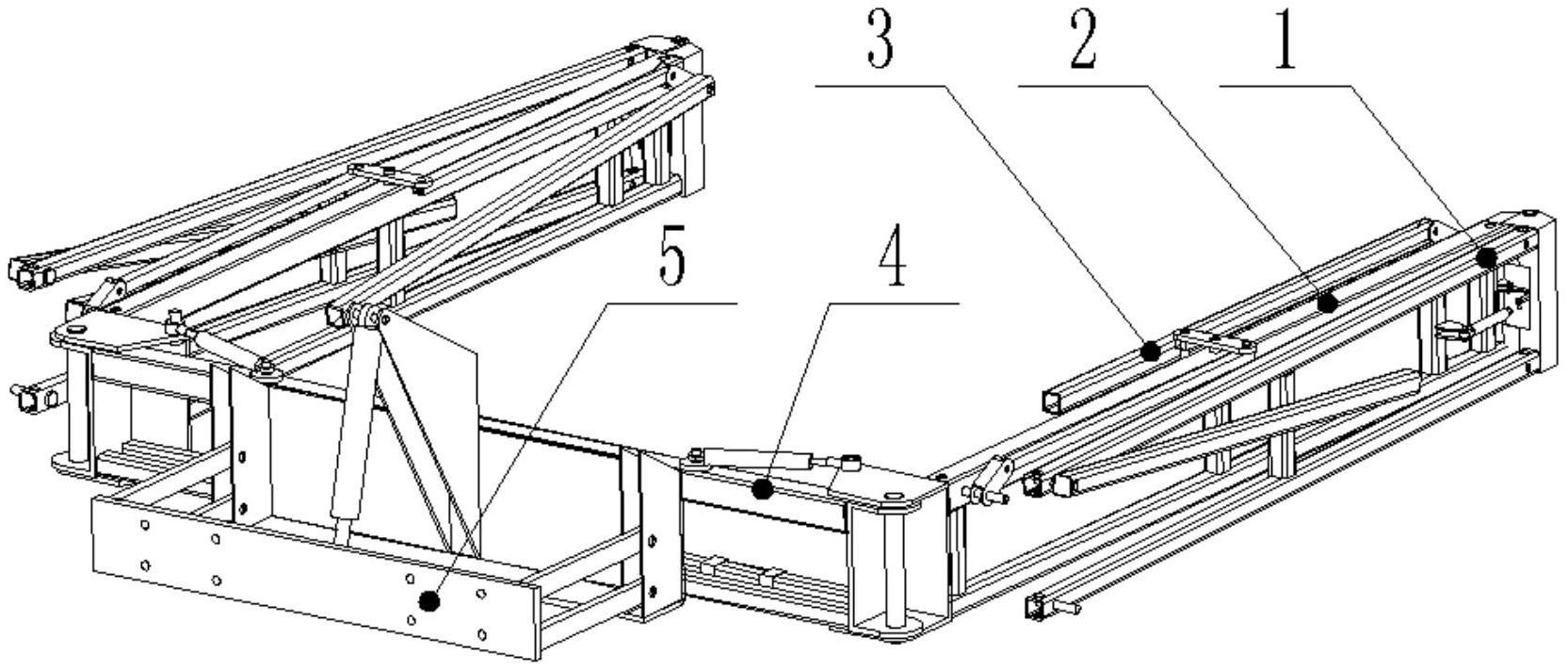 3
2
1
5
4