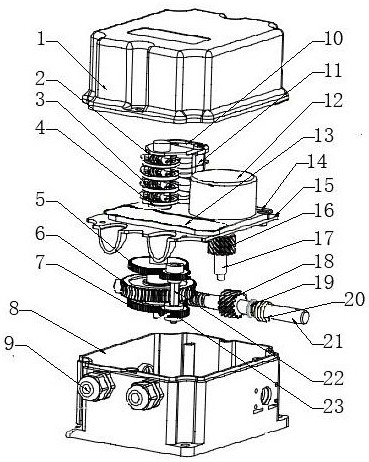 1
2
3
4
5
6
7
8
9
10
11
12
13
14
15
16
17
18
19
20
21
22
23