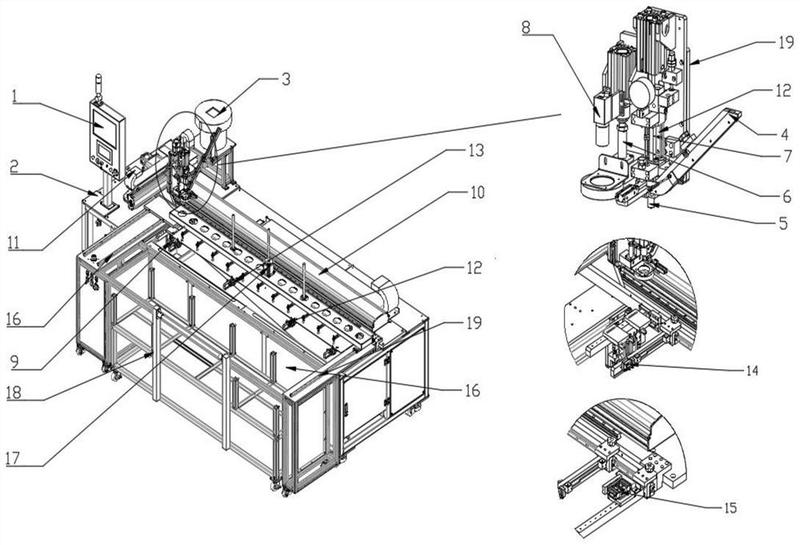 1
2
11
16
9
18
17
3
13
10
12
19
16
8
19
12
4
7
6
5
14
15