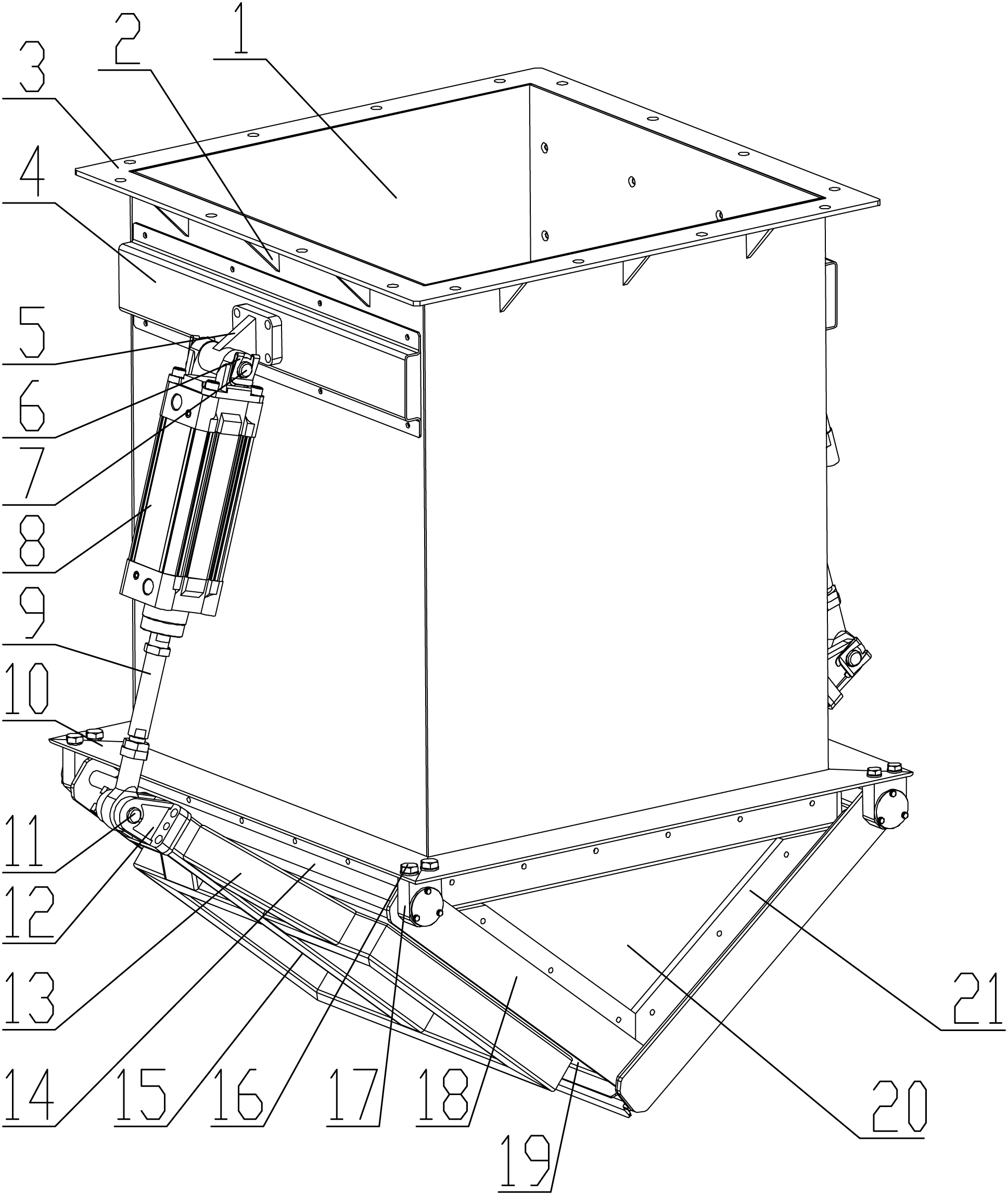 3
2
1
4
5
6
7
8
9
10
11
12
13
14
15
16
17
18
19
20
21