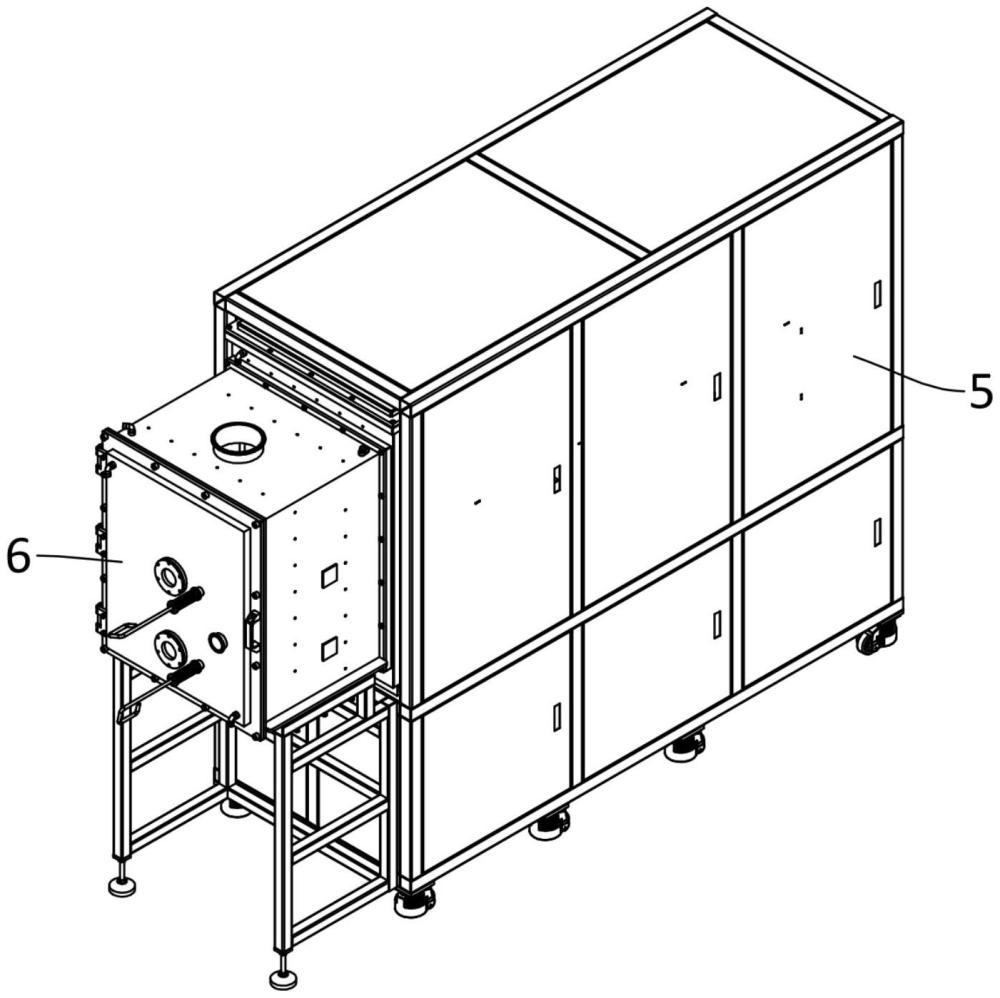 5
6