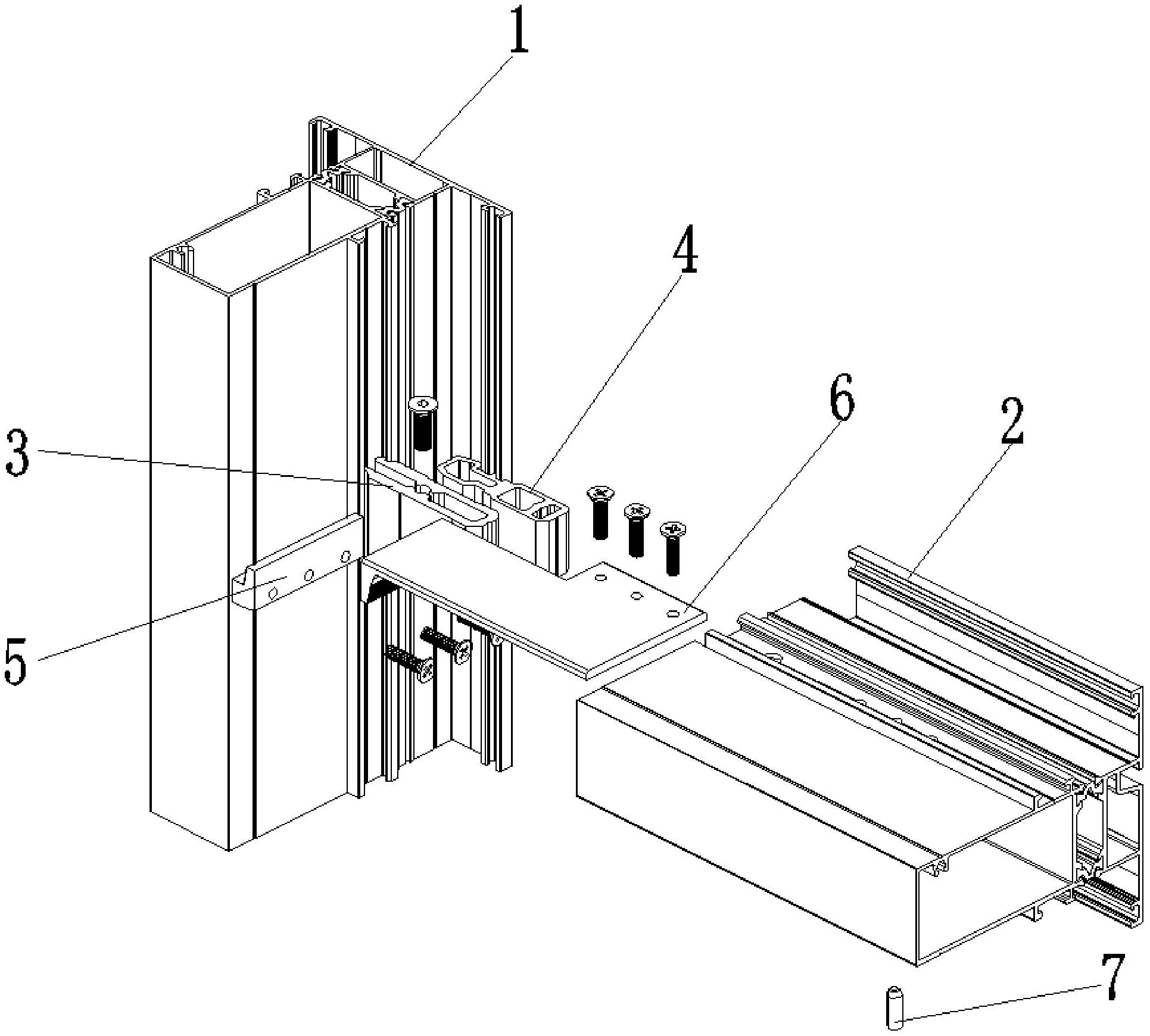 1
4
6
2
3
5
7