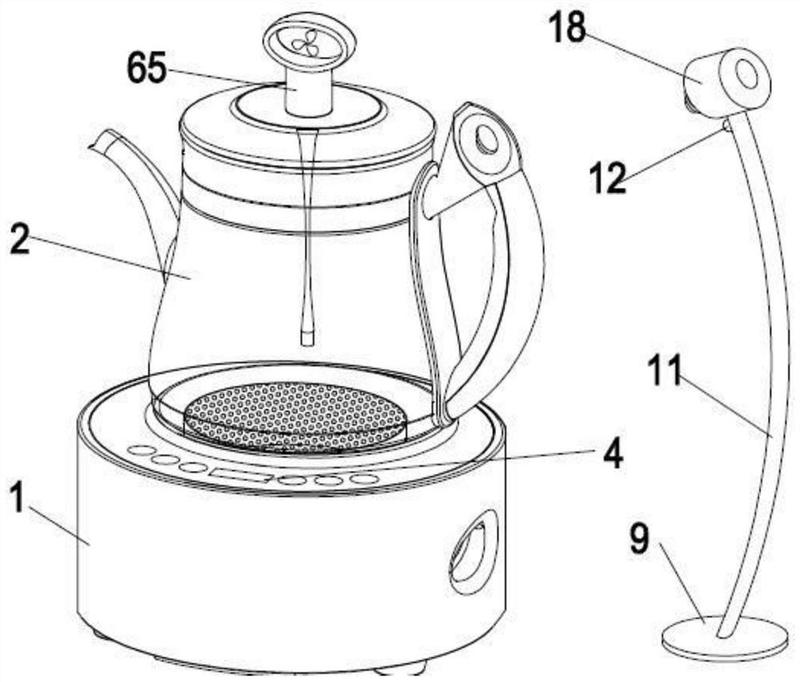 65
18
12
2
11
4
1
9