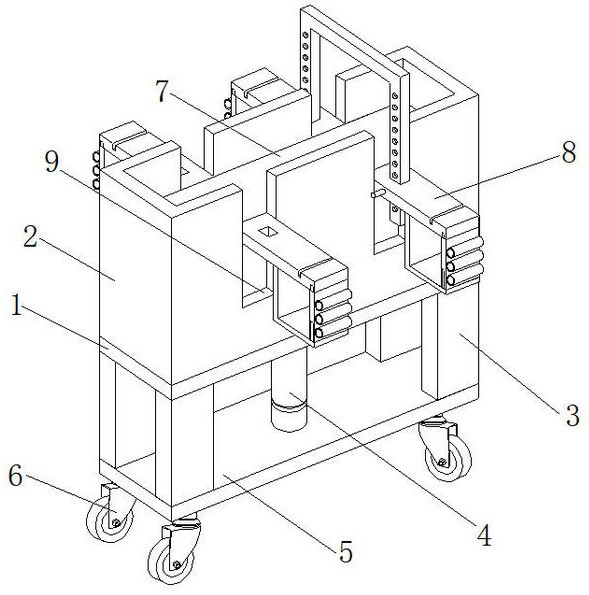 7
9
8
2
1
3
6
4
5